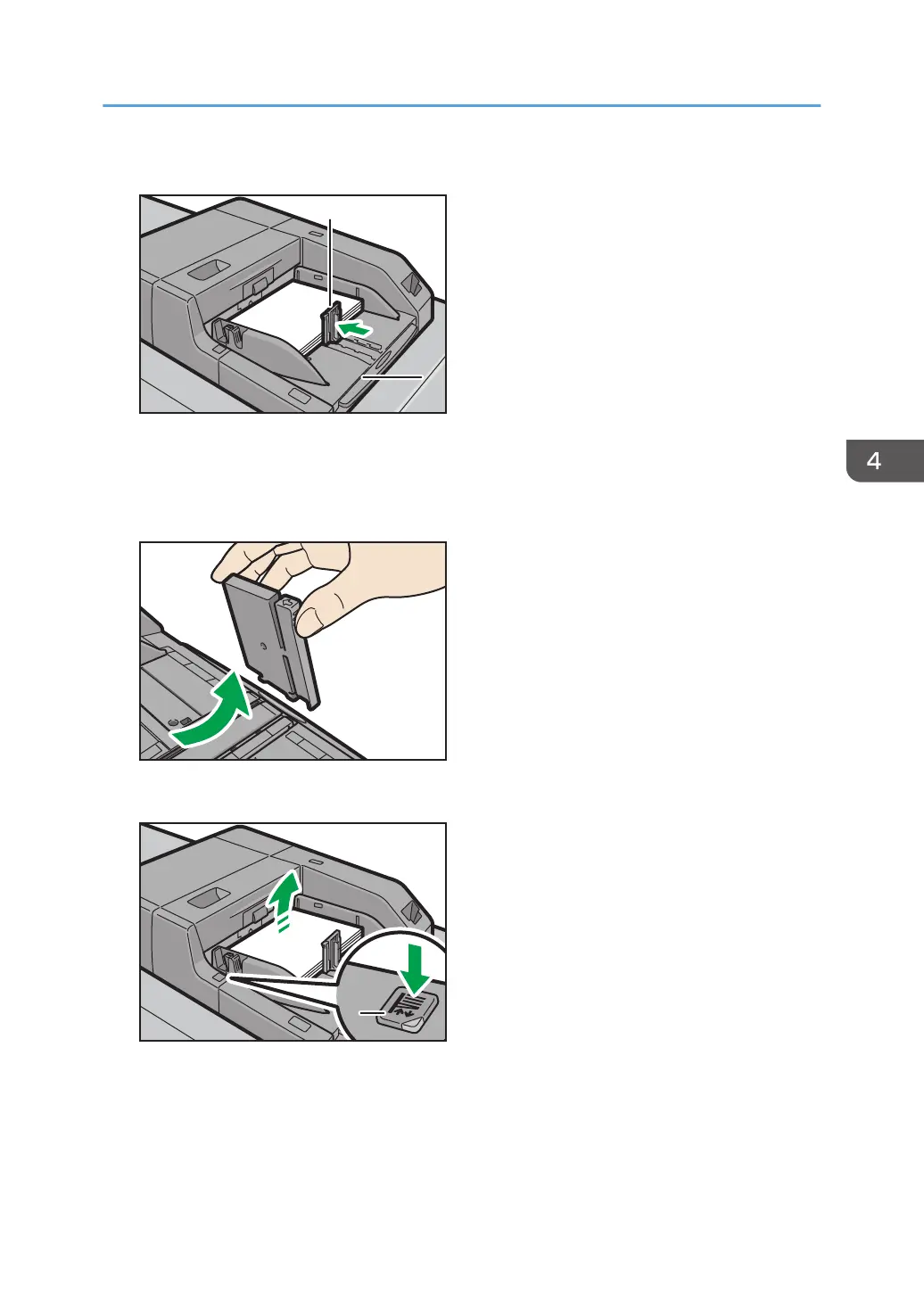 4