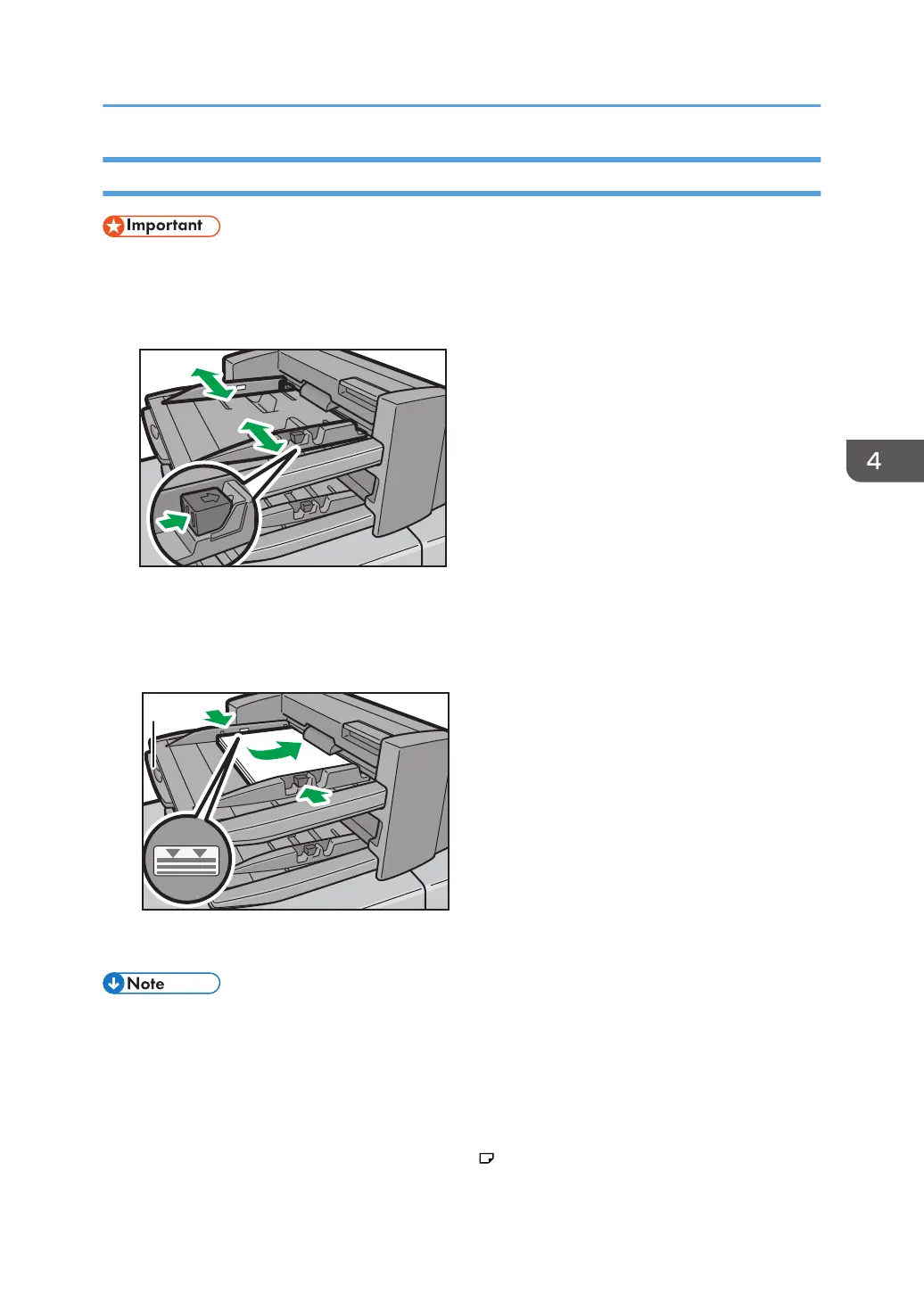 Important

4

Note