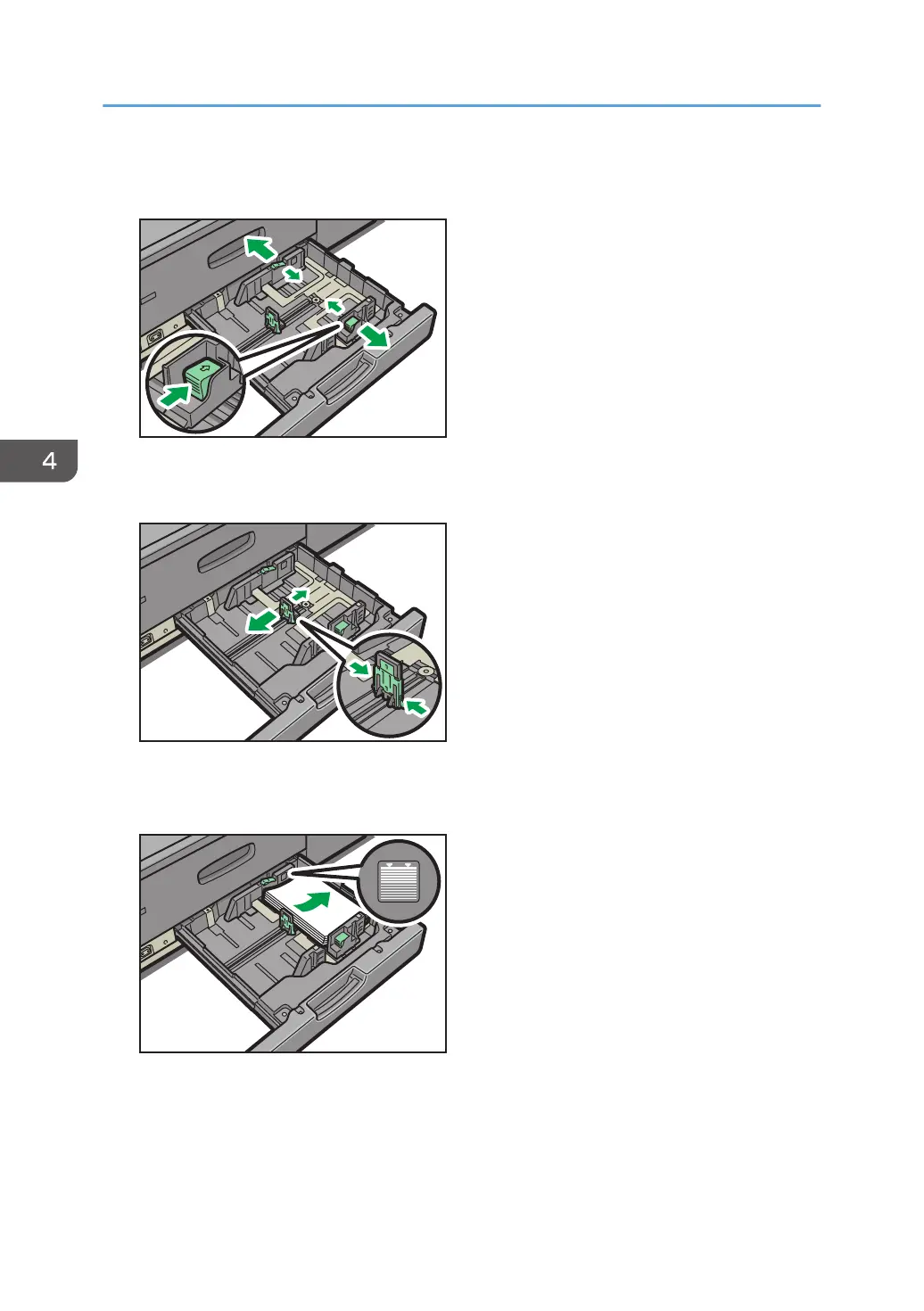 4