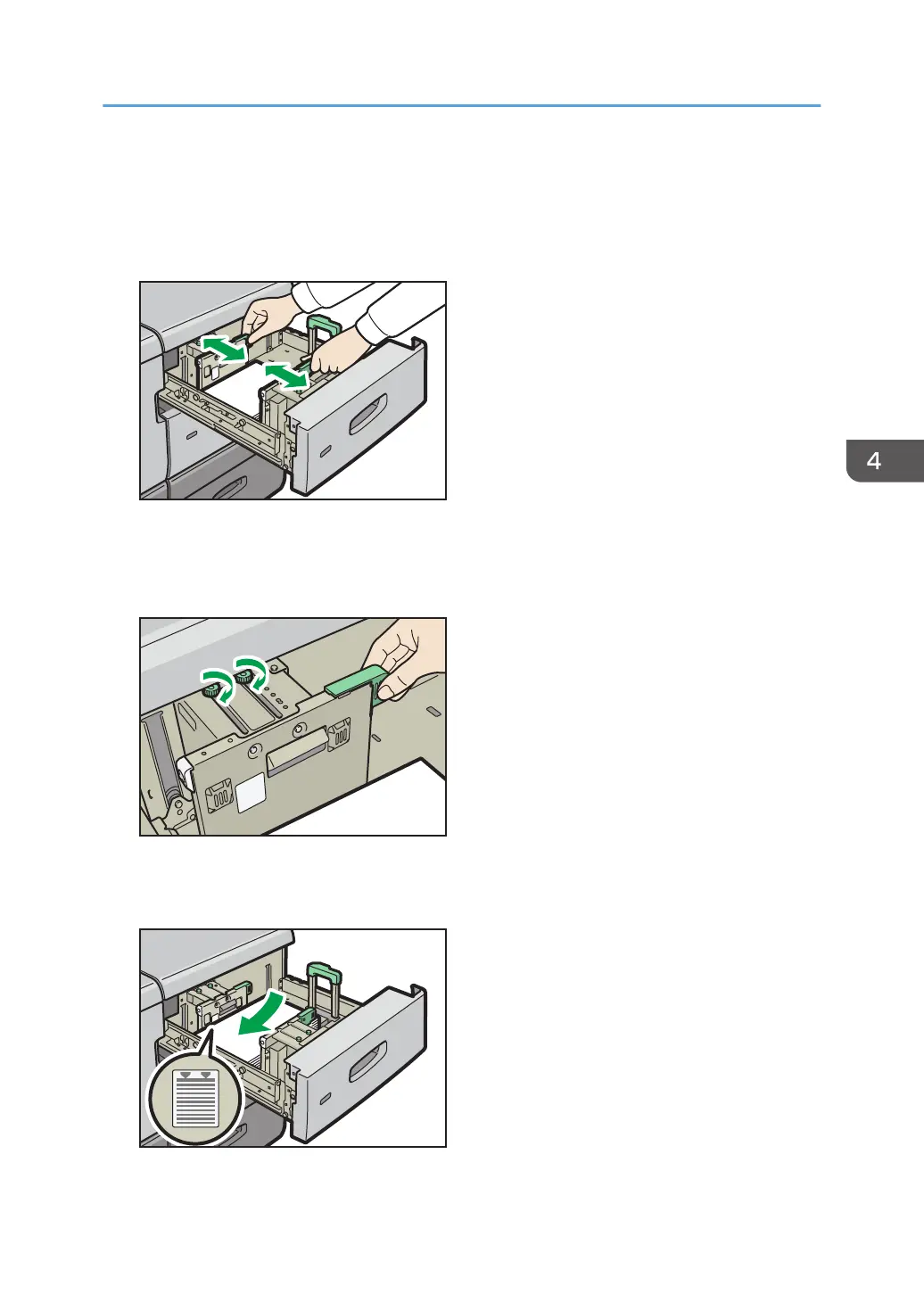 4