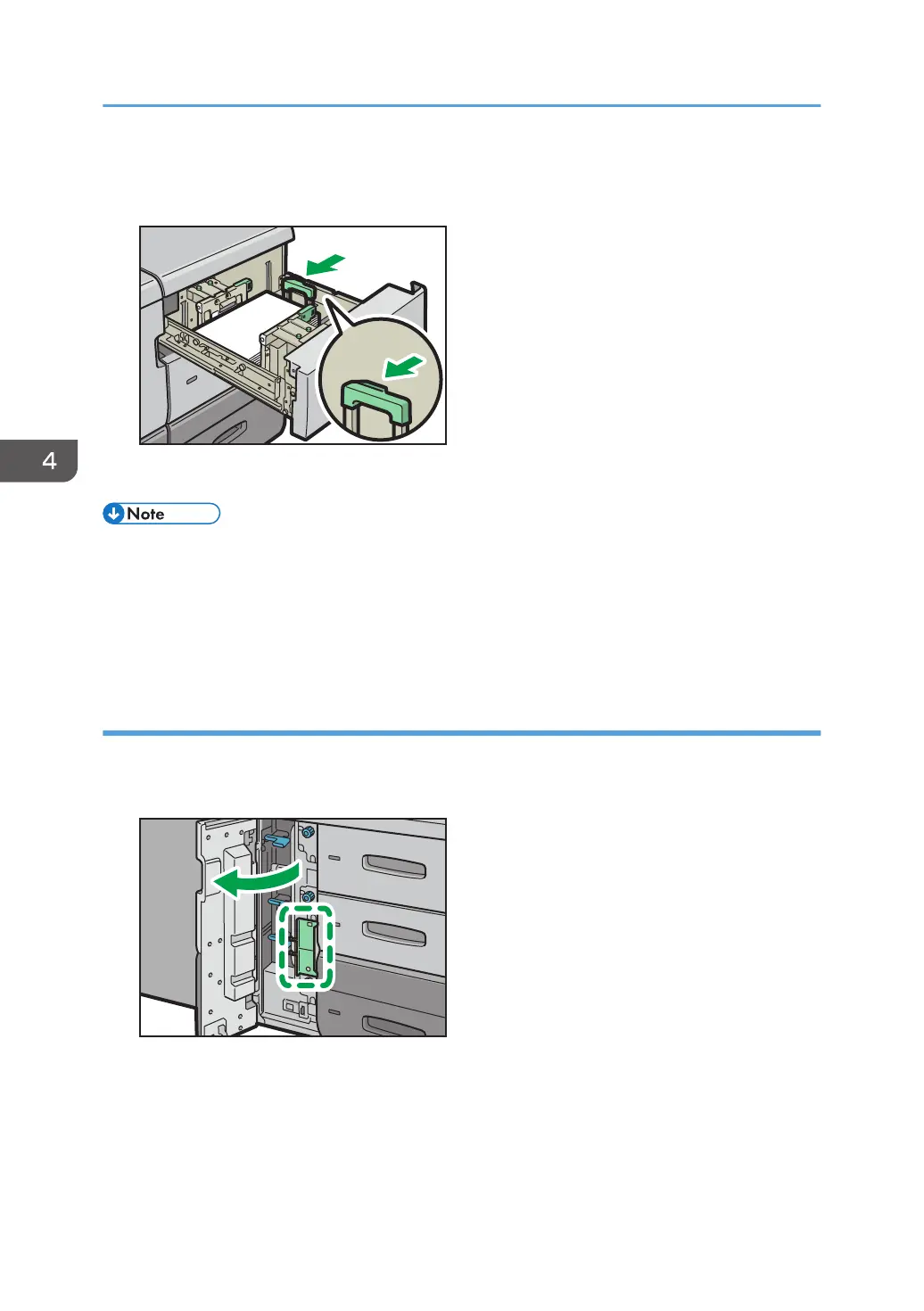 4

Note