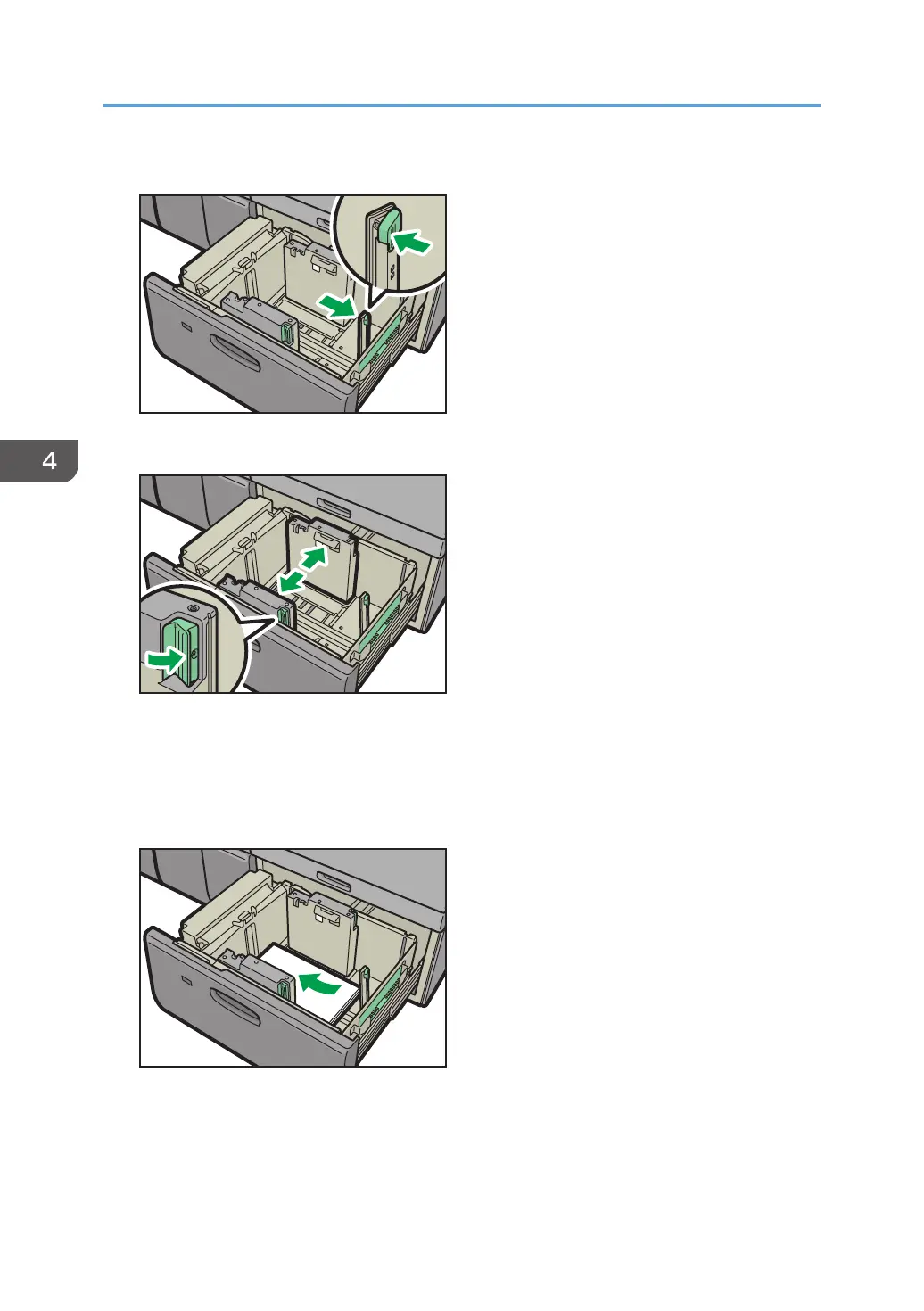 4