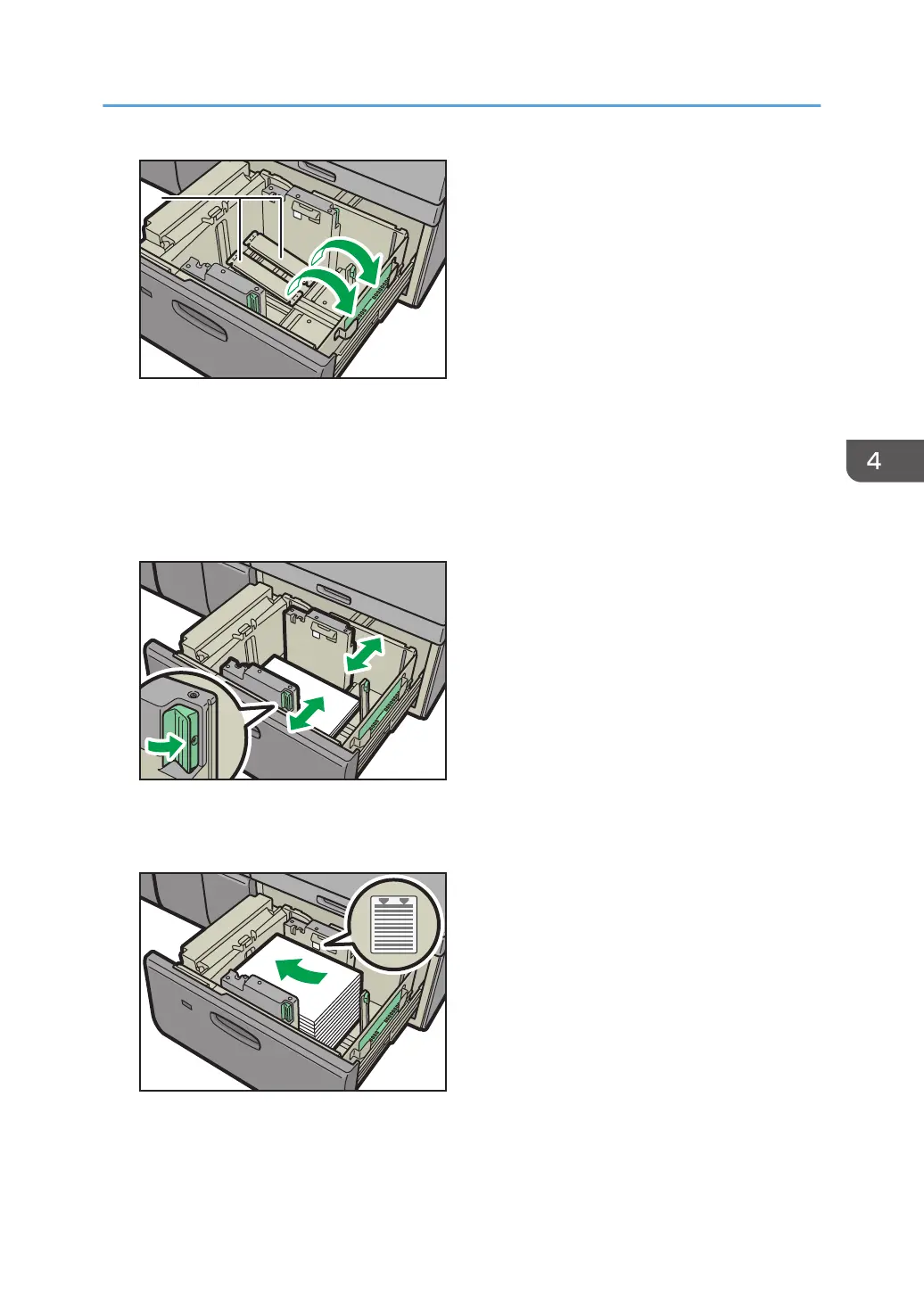 4