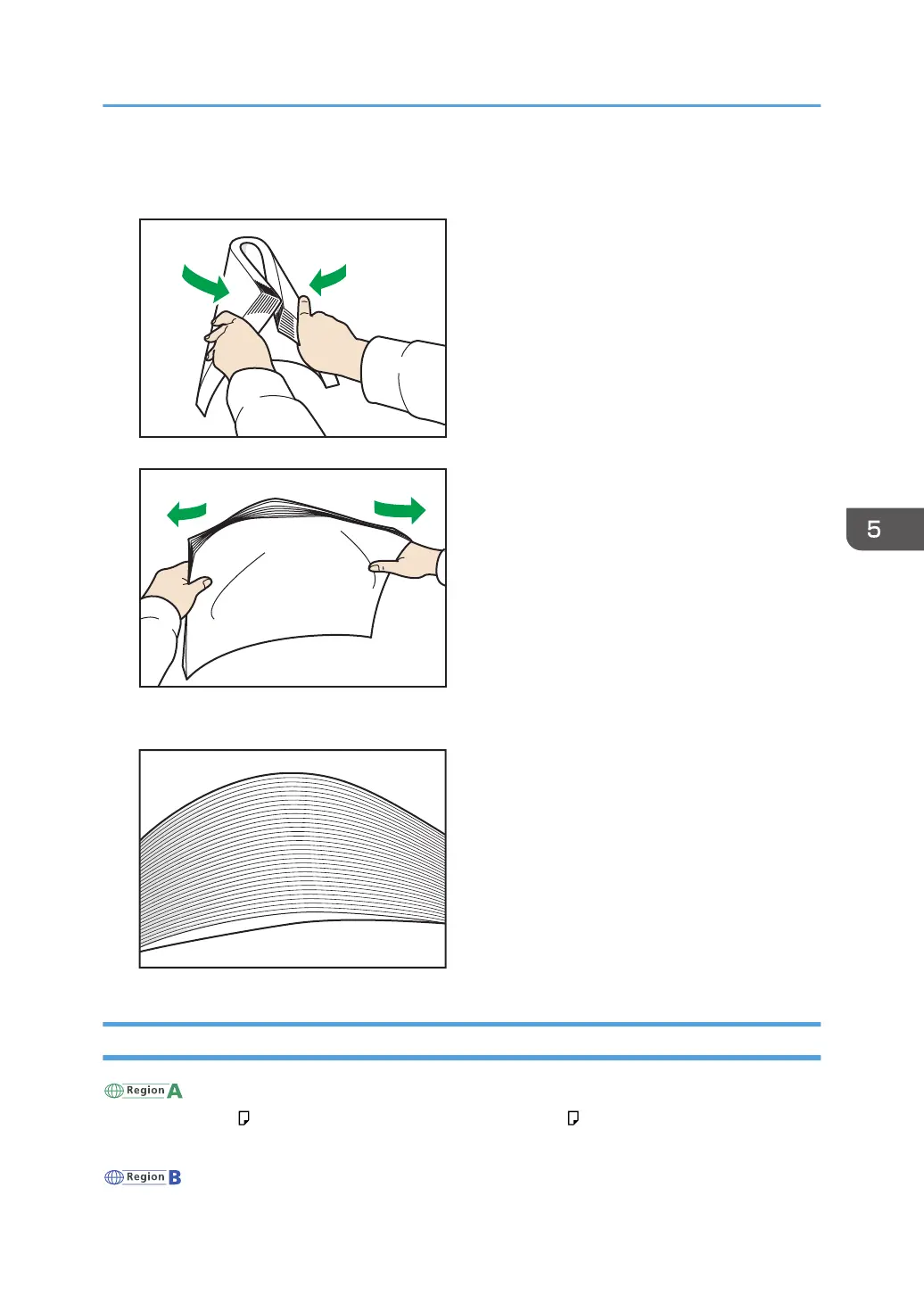 5

Region A

Region B