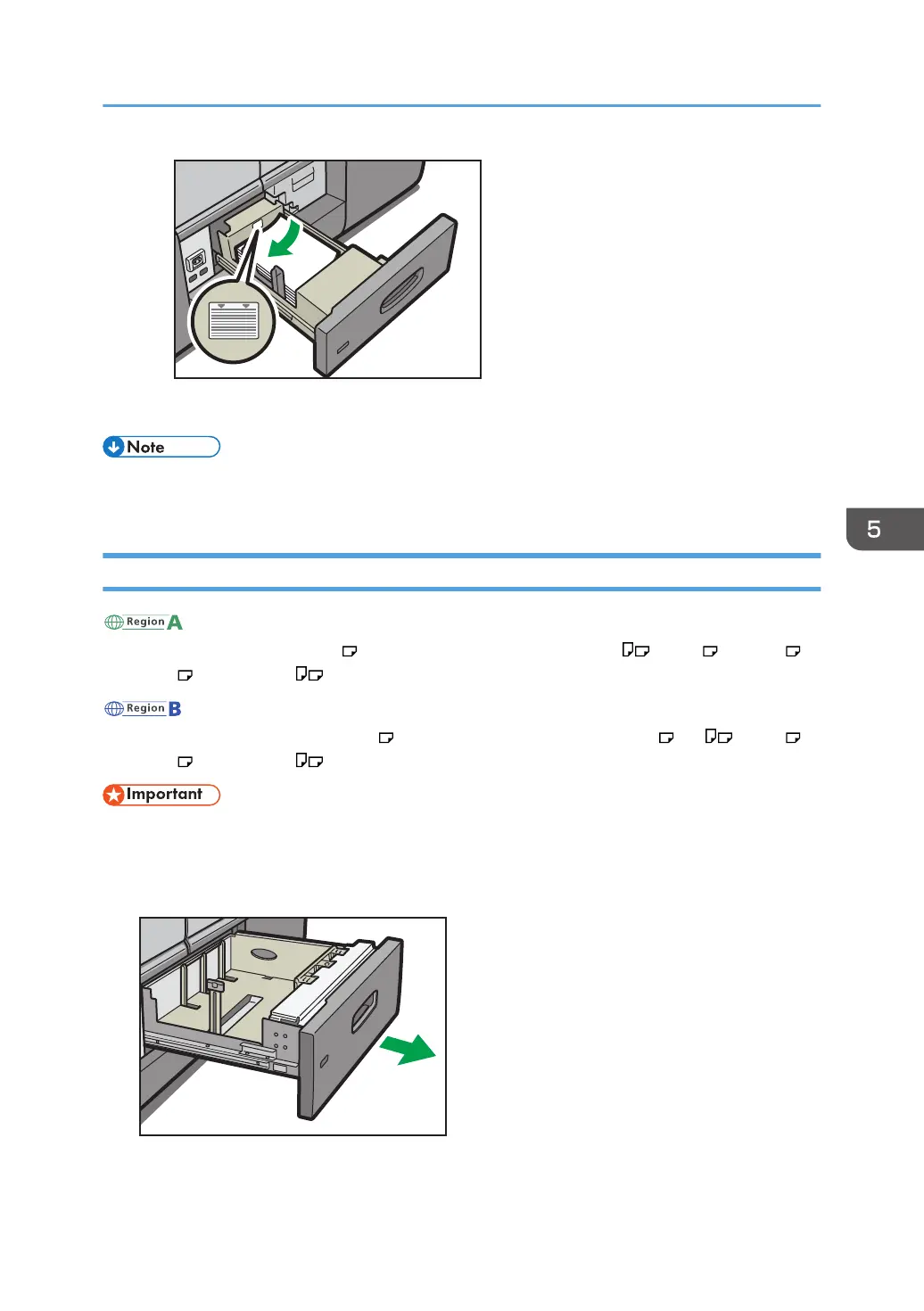 Note

5

Region A

Region B

Important