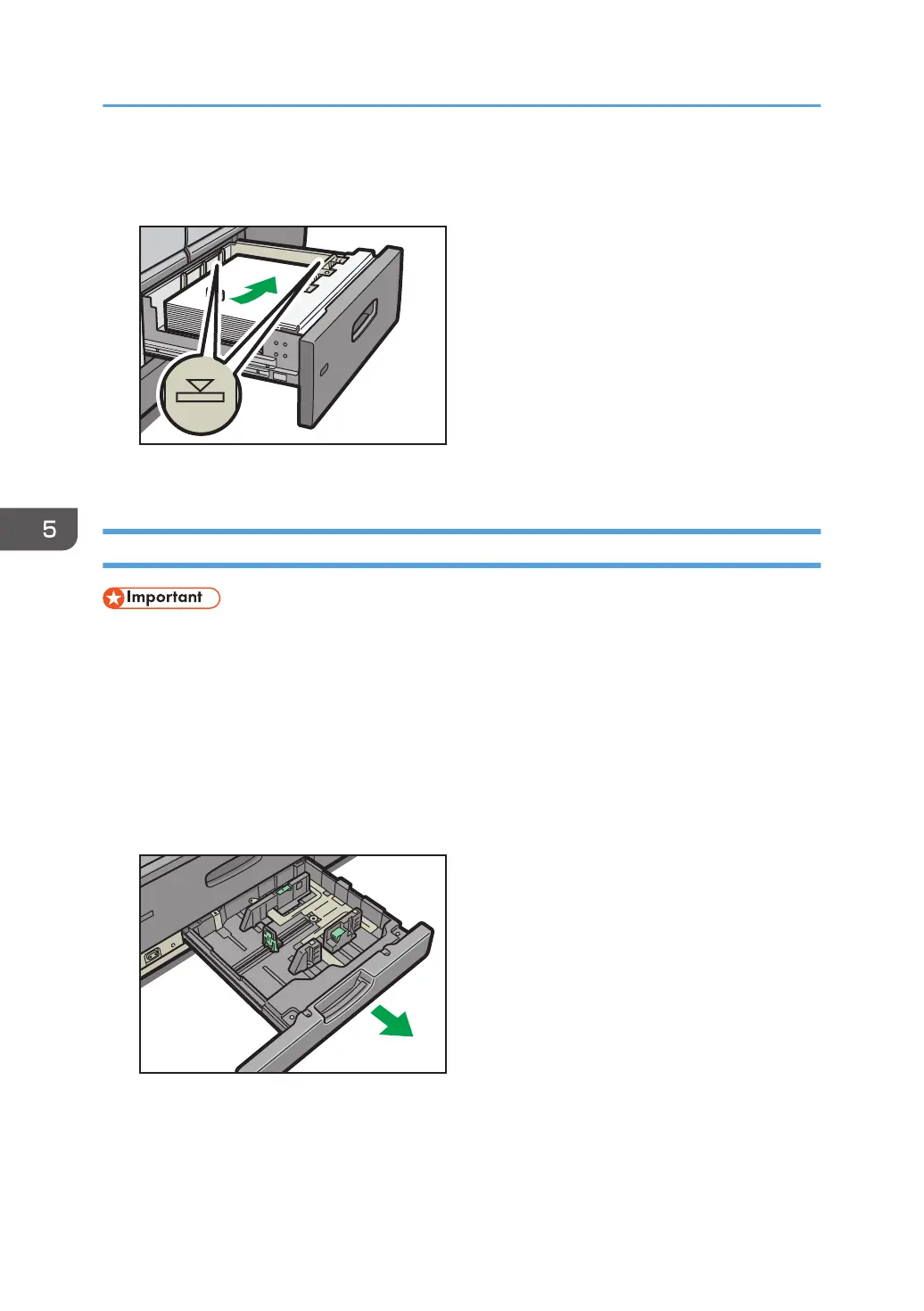 5

Important