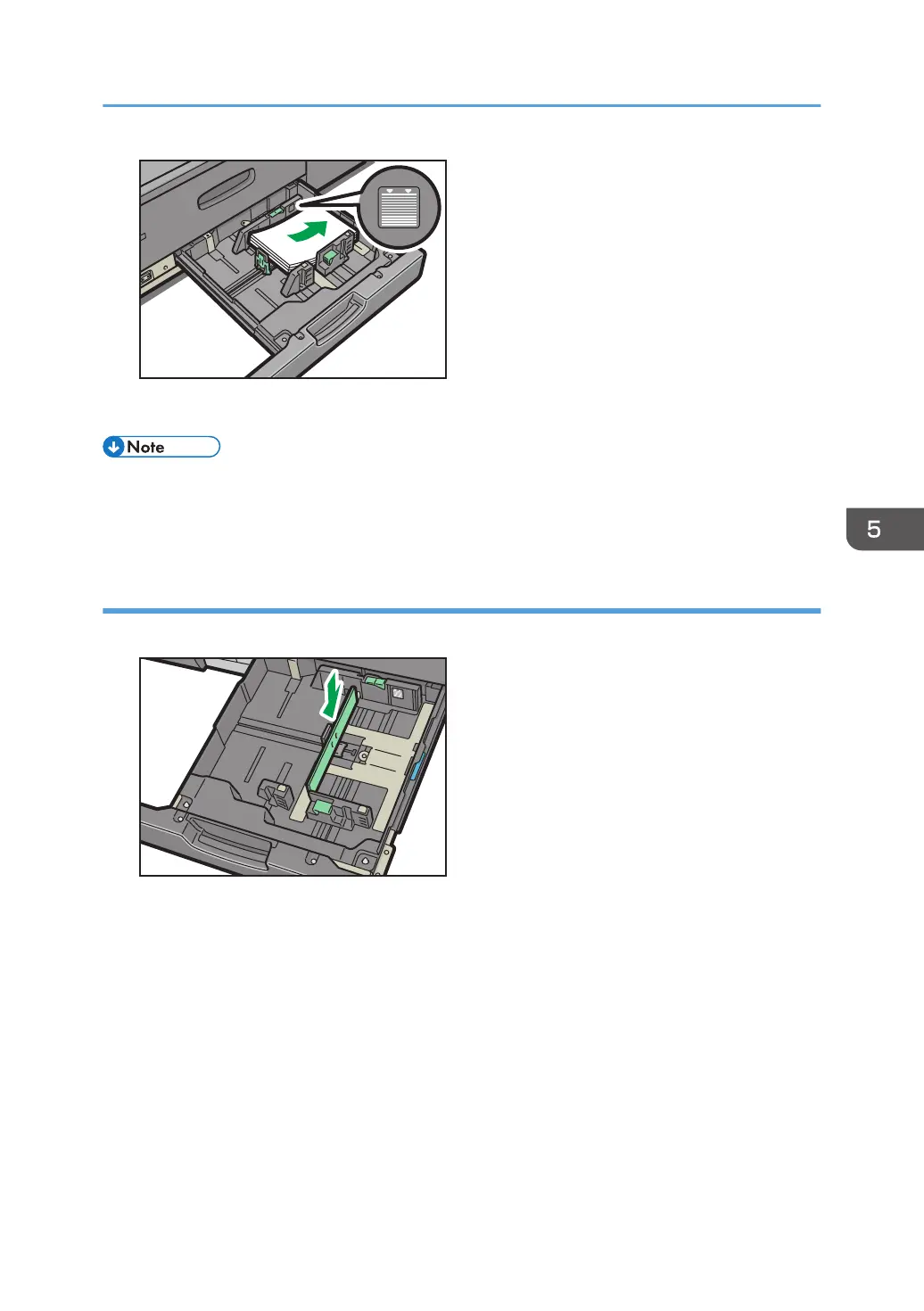 Note

5