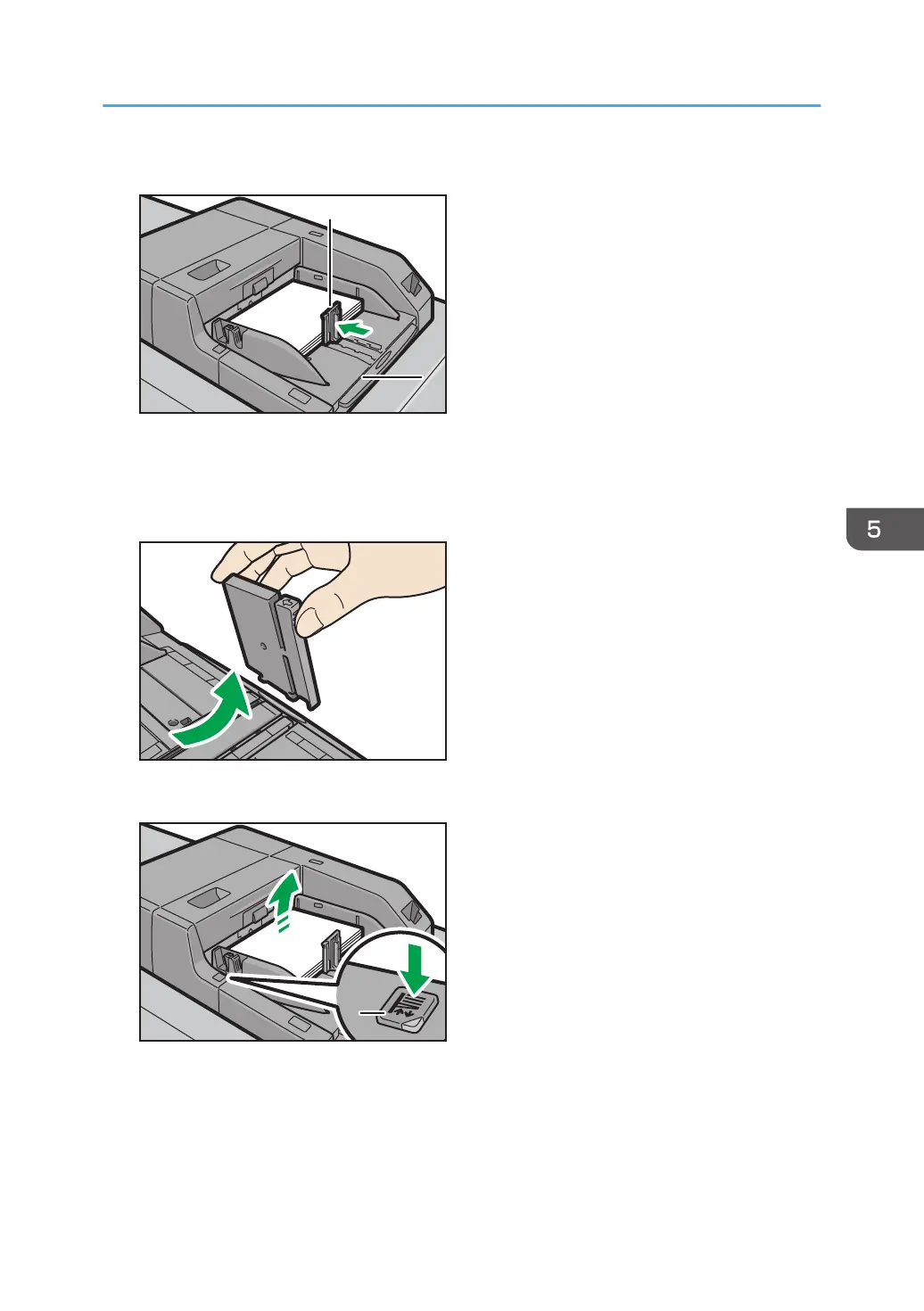 5