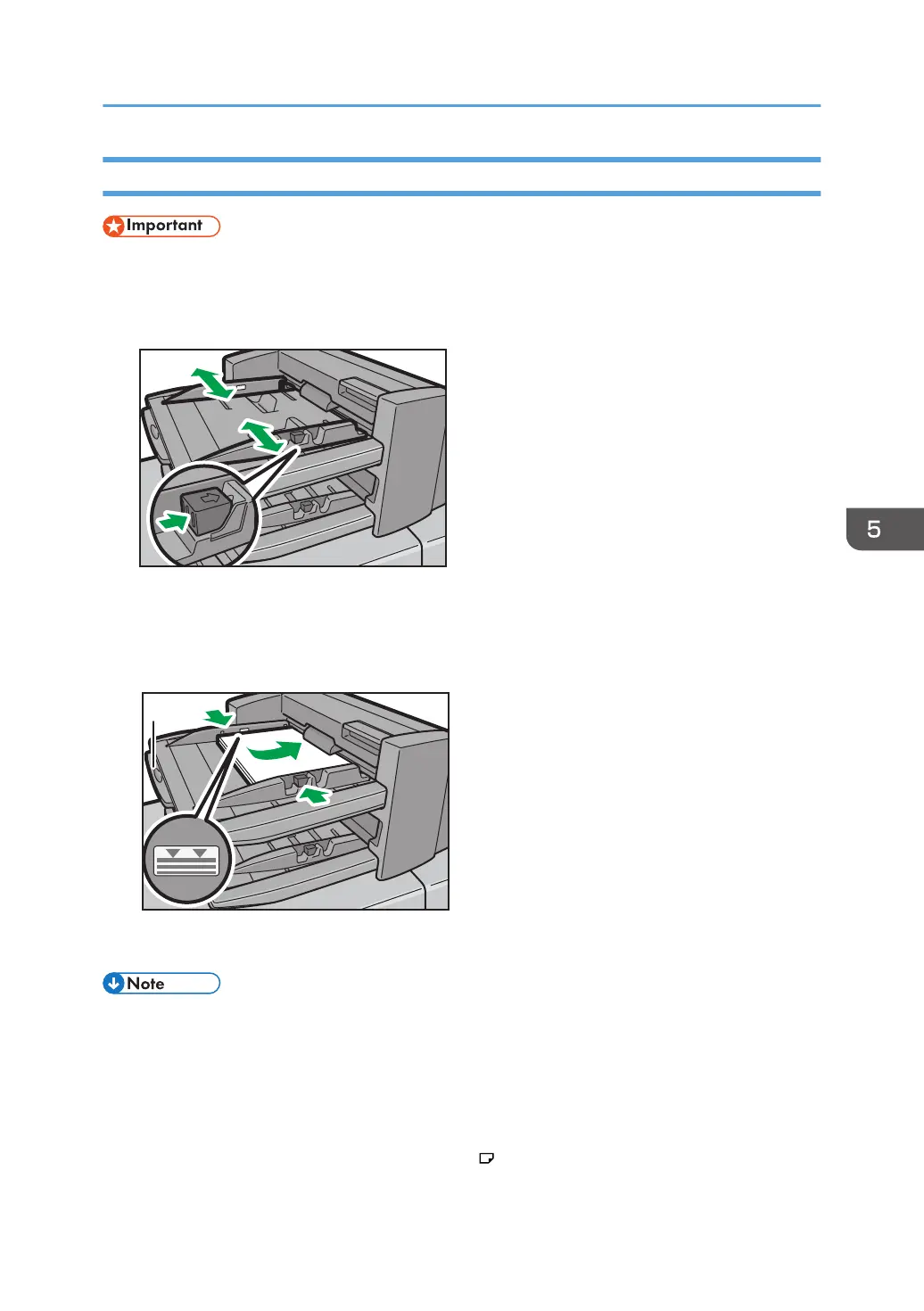 Important

5

Note