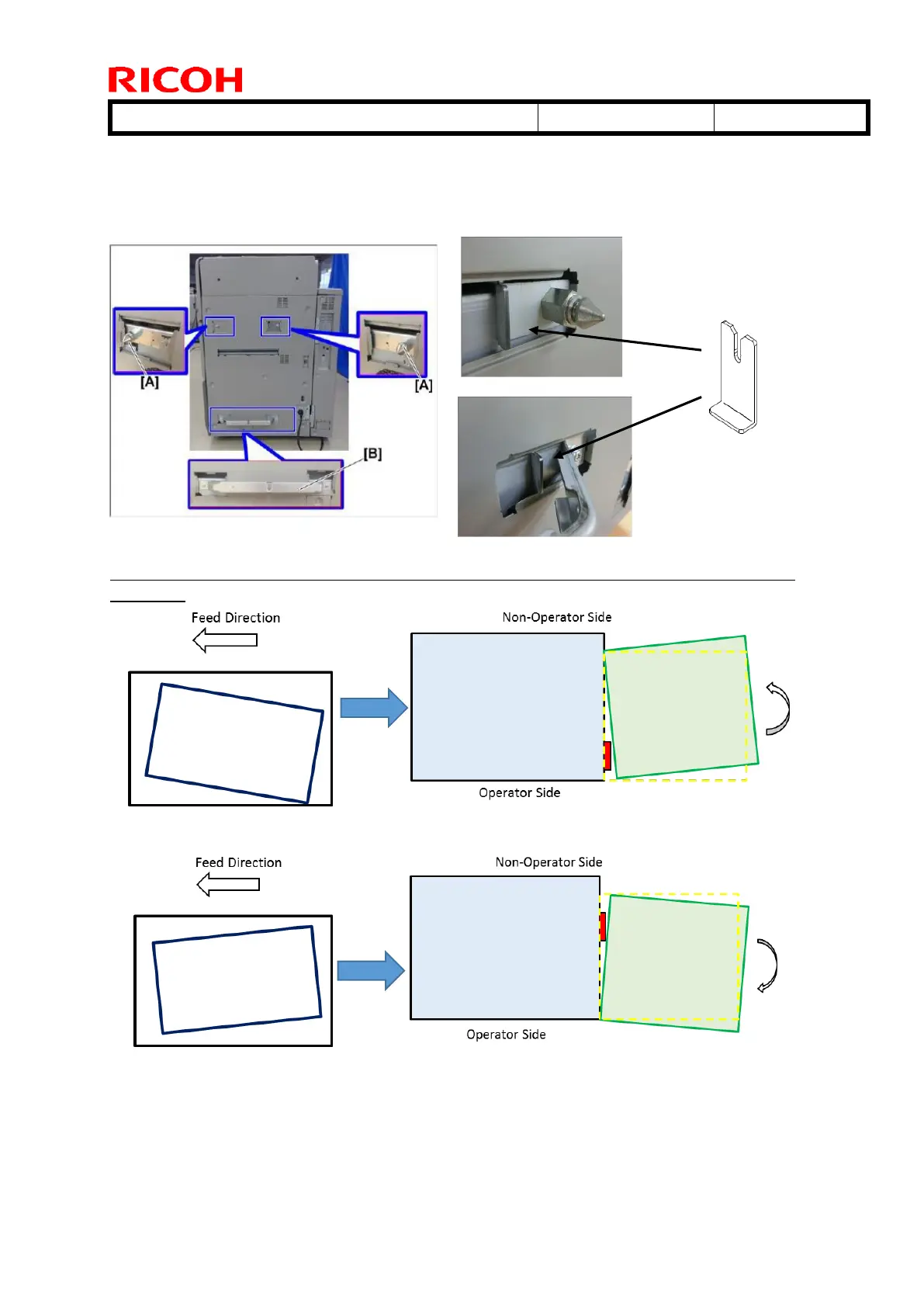 RICOH

[A]

[A]

[B]

Feed Direction

Non-Operator Side

Operator Side

Feed Direction

Non-Operator Side

Operator Side