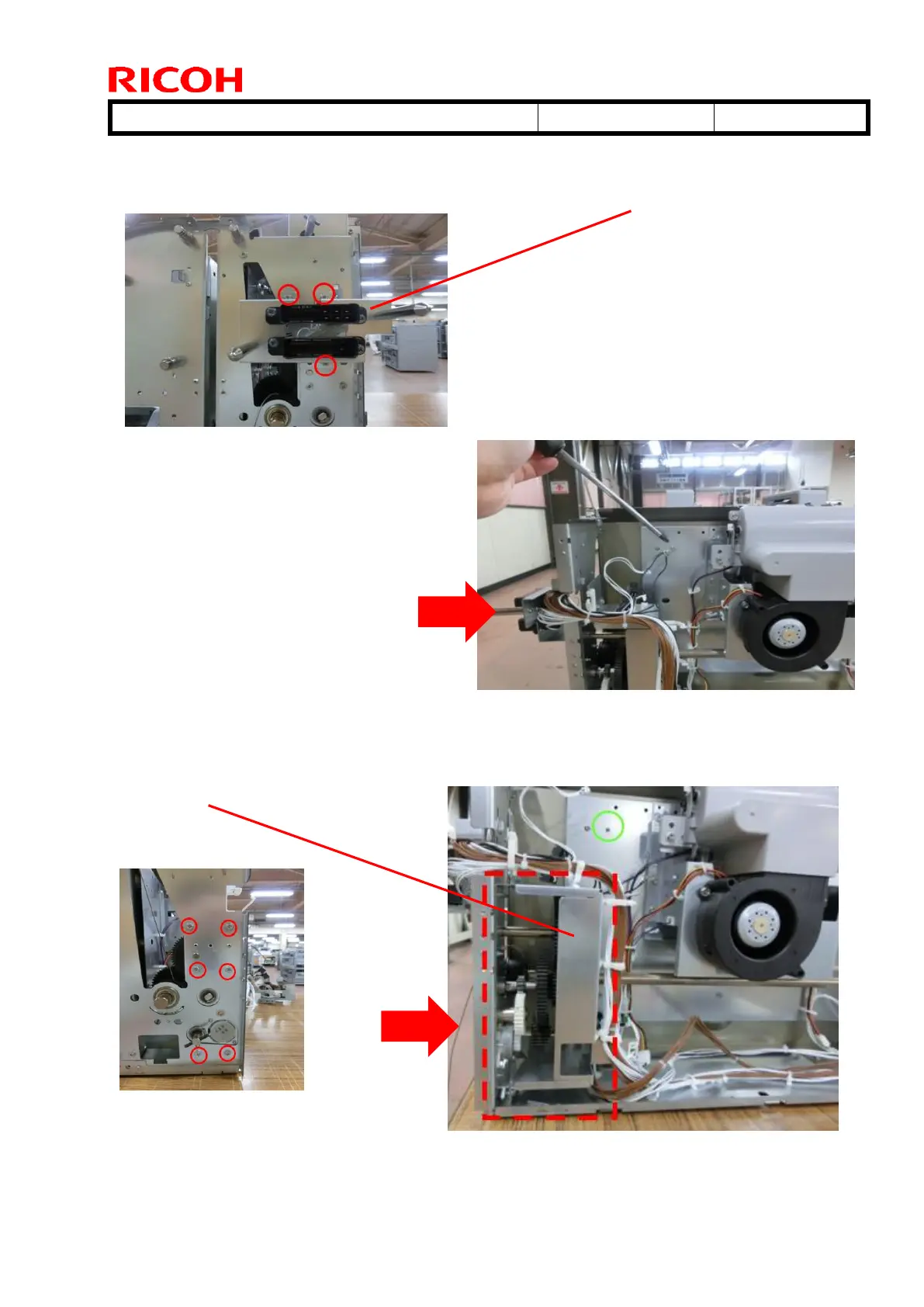 RICOH