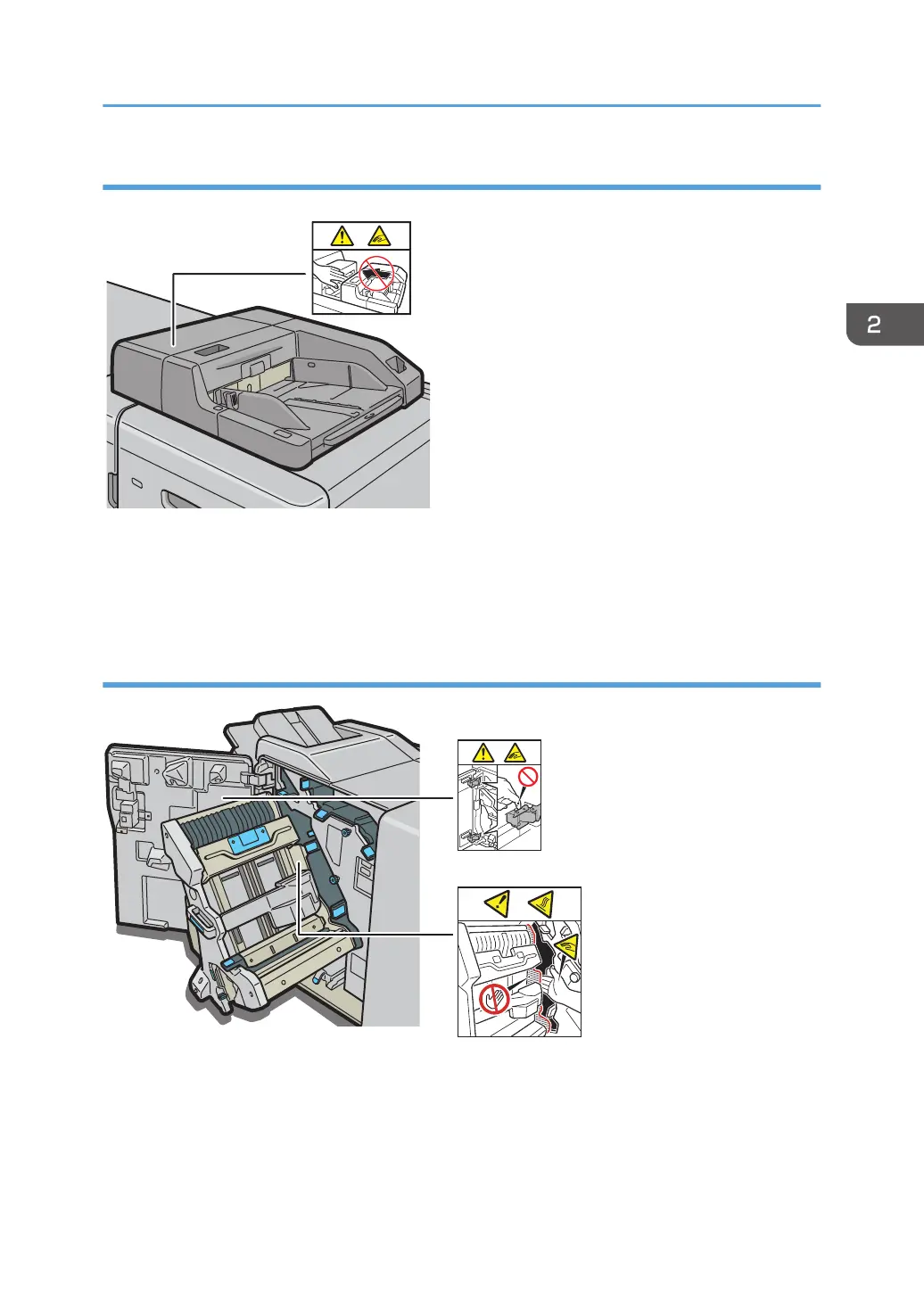 2