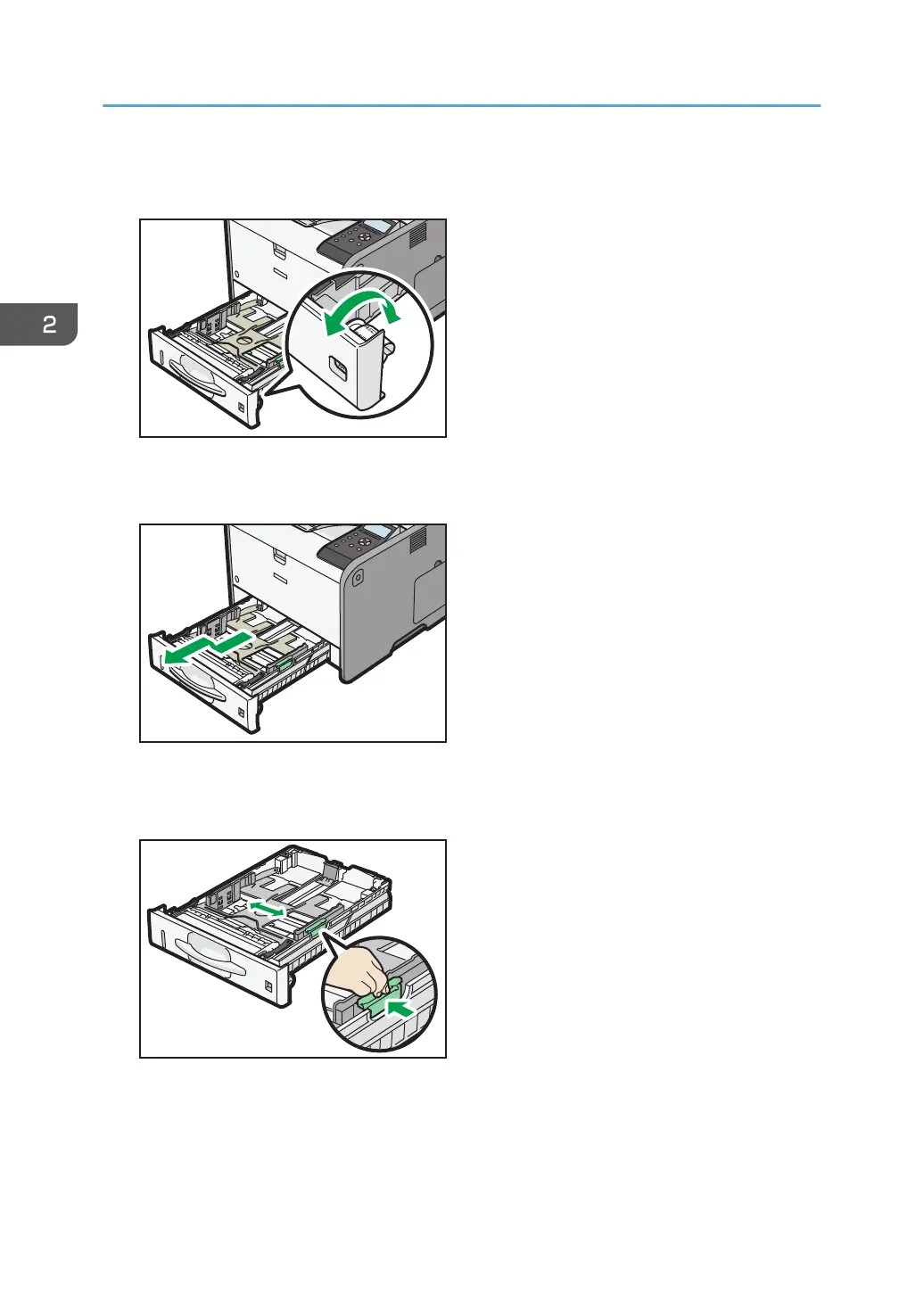 2