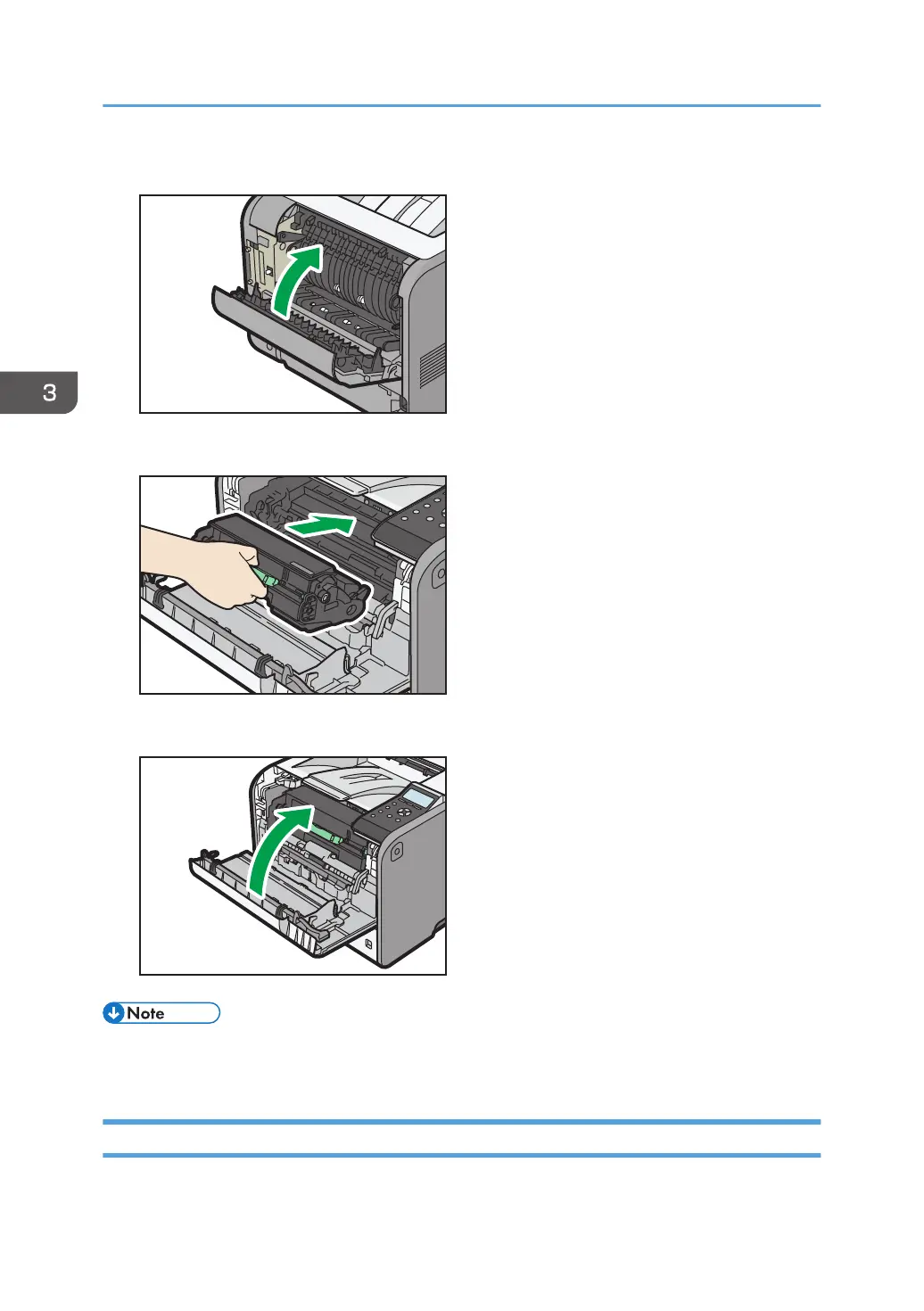 3

Note