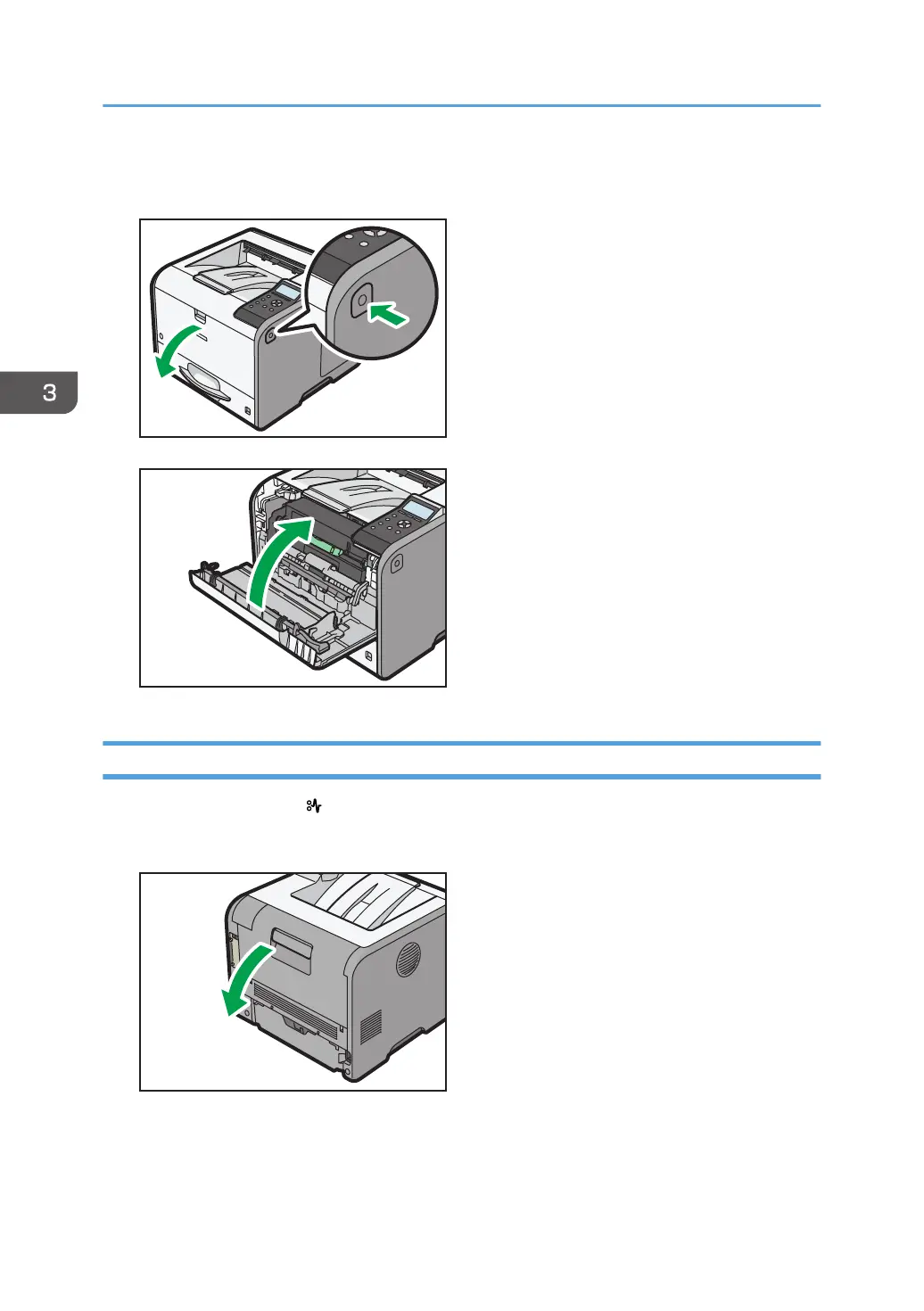 3