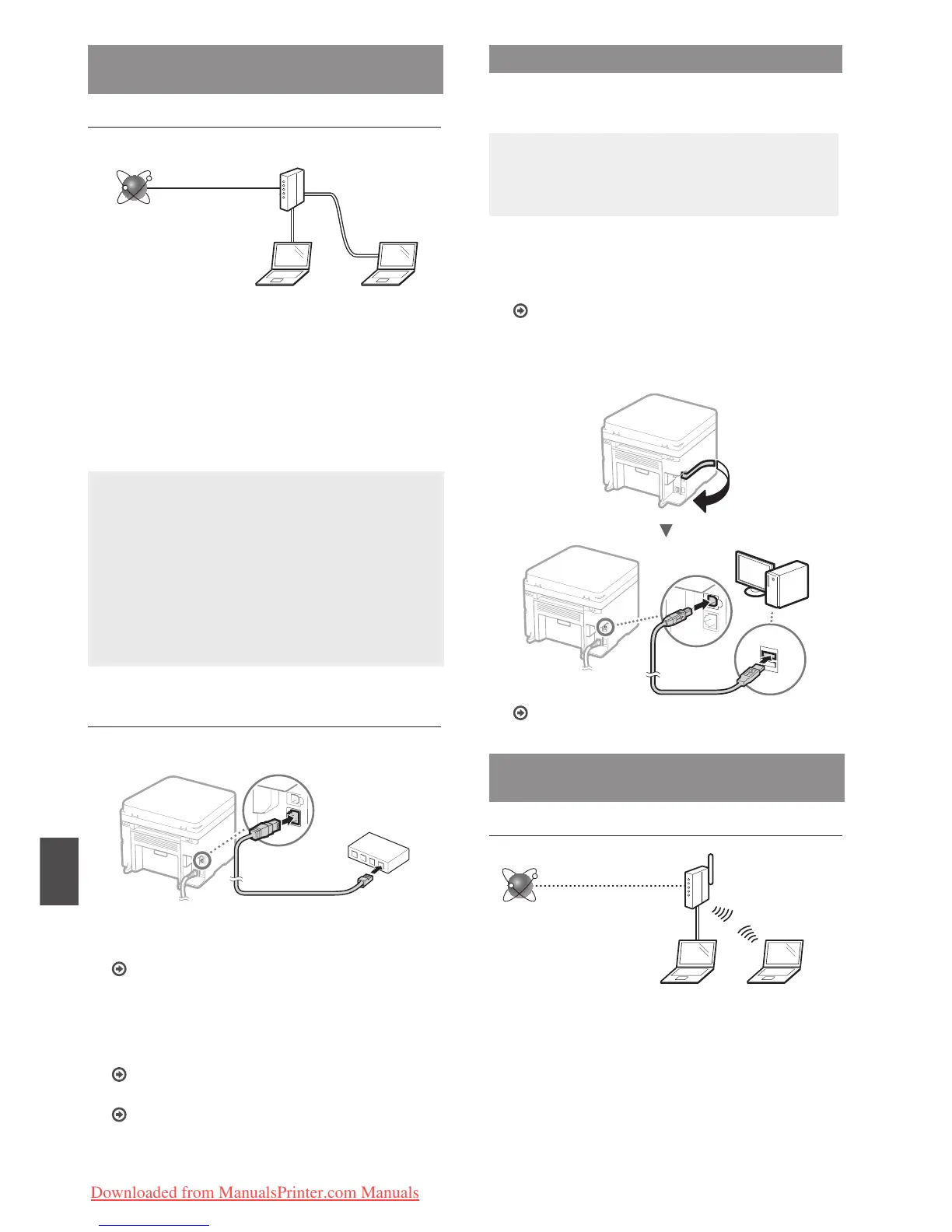 Downloaded from ManualsPrinter.com Manuals