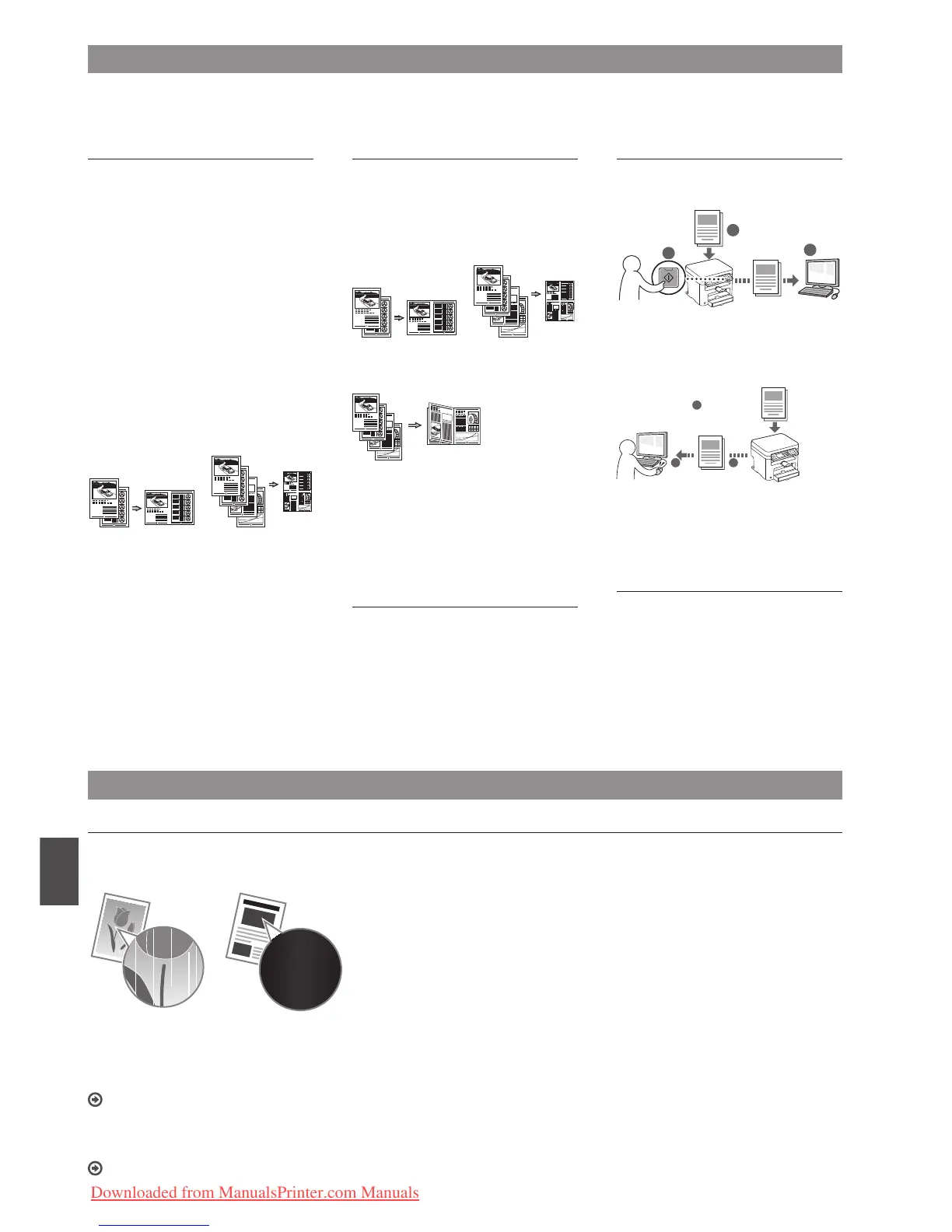 Downloaded from ManualsPrinter.com Manuals