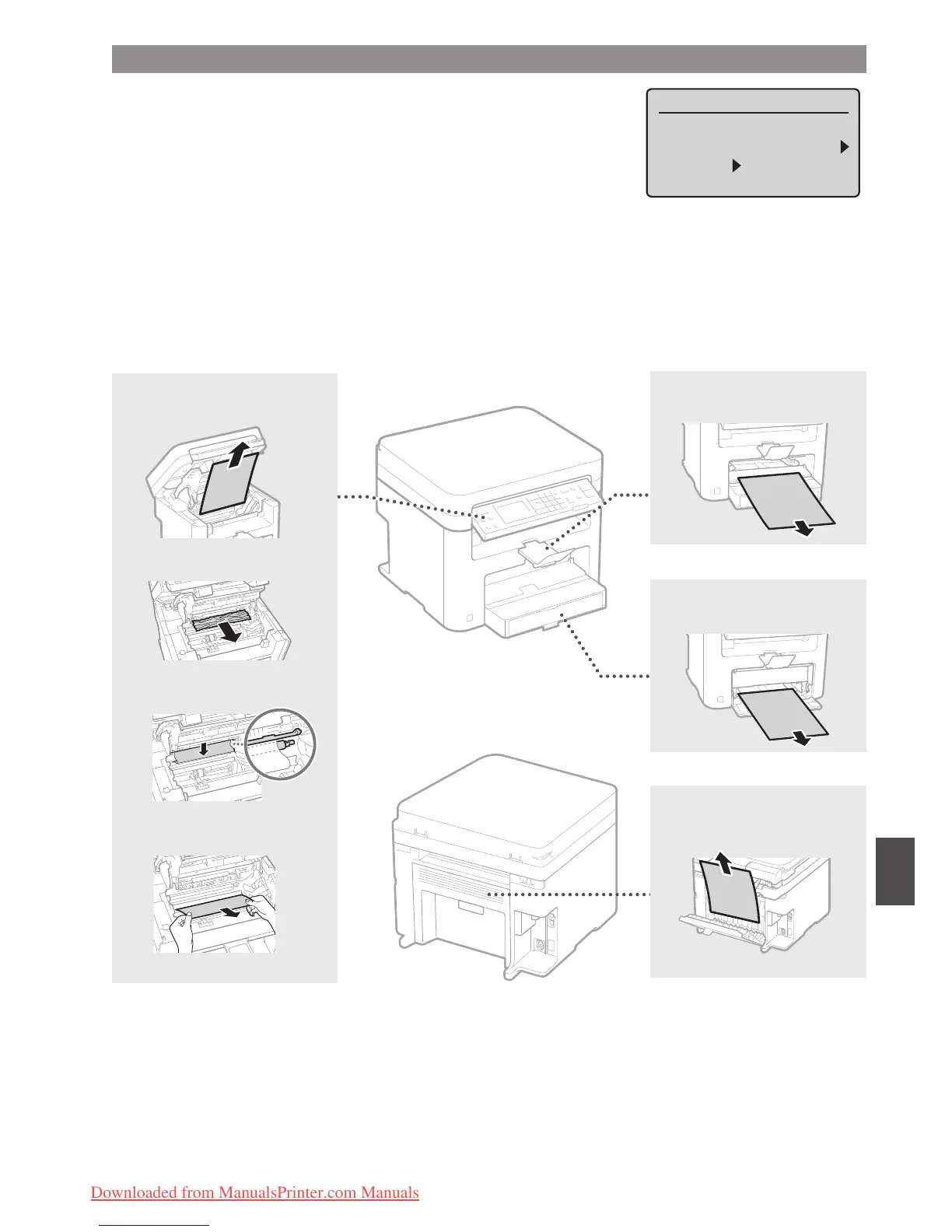 Downloaded from ManualsPrinter.com Manuals