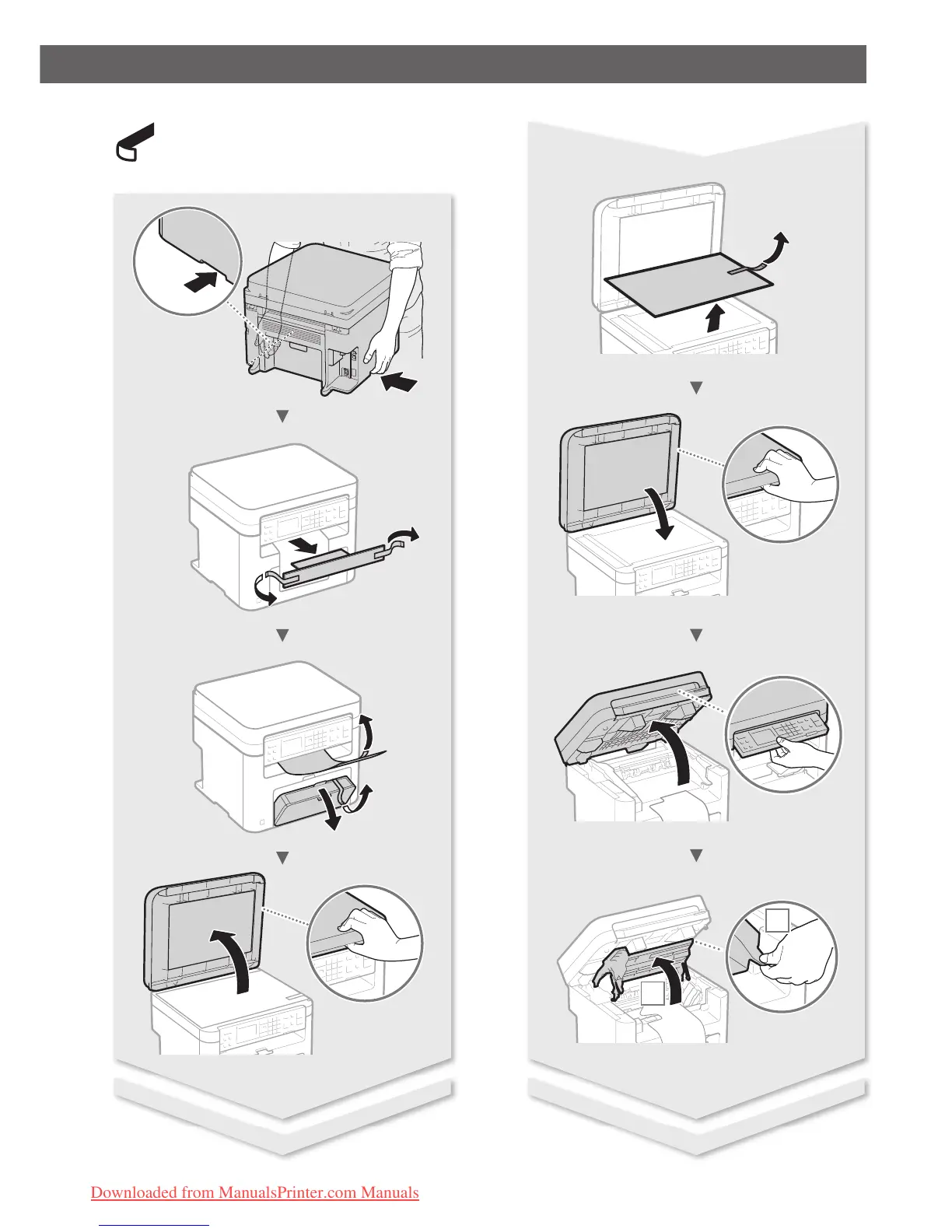 Downloaded from ManualsPrinter.com Manuals