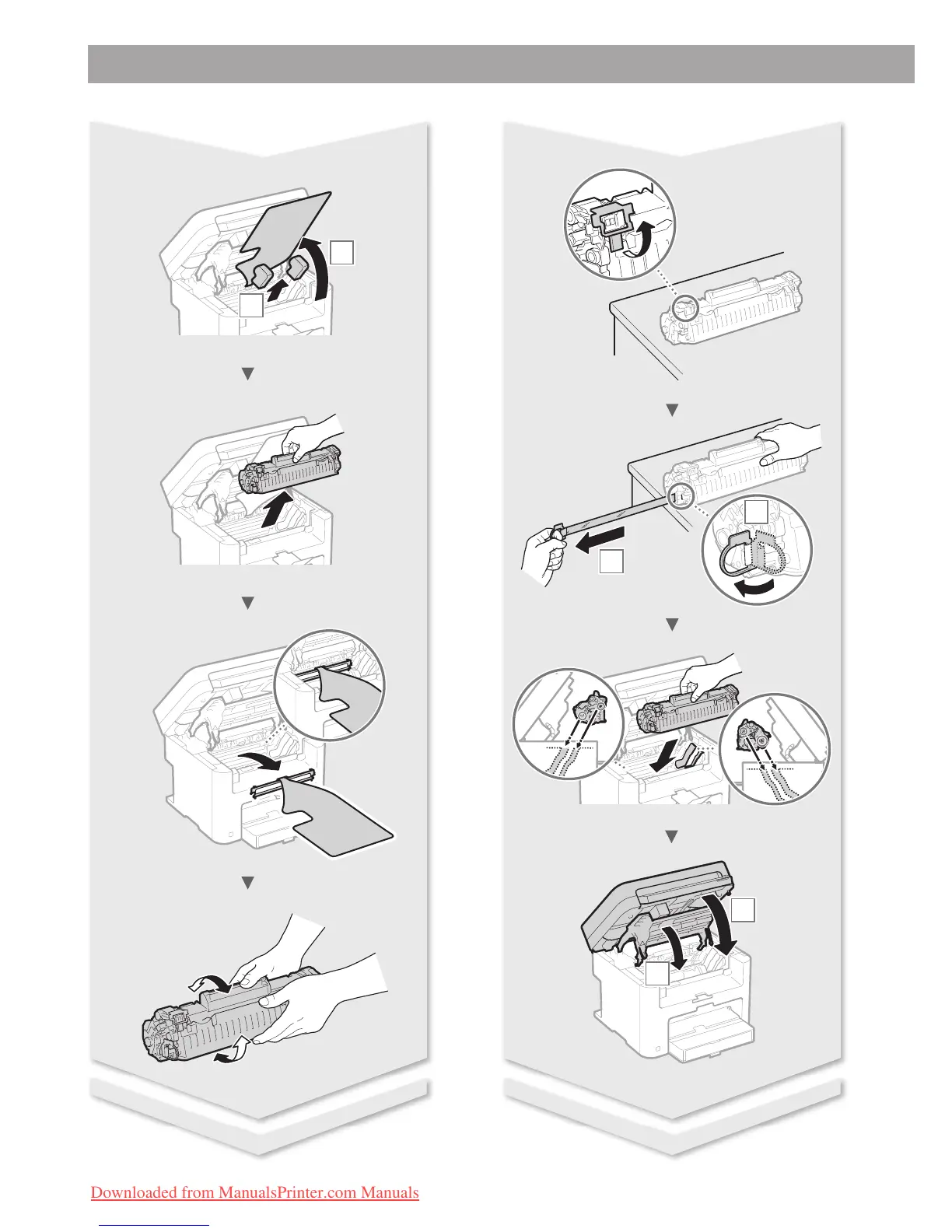 Downloaded from ManualsPrinter.com Manuals