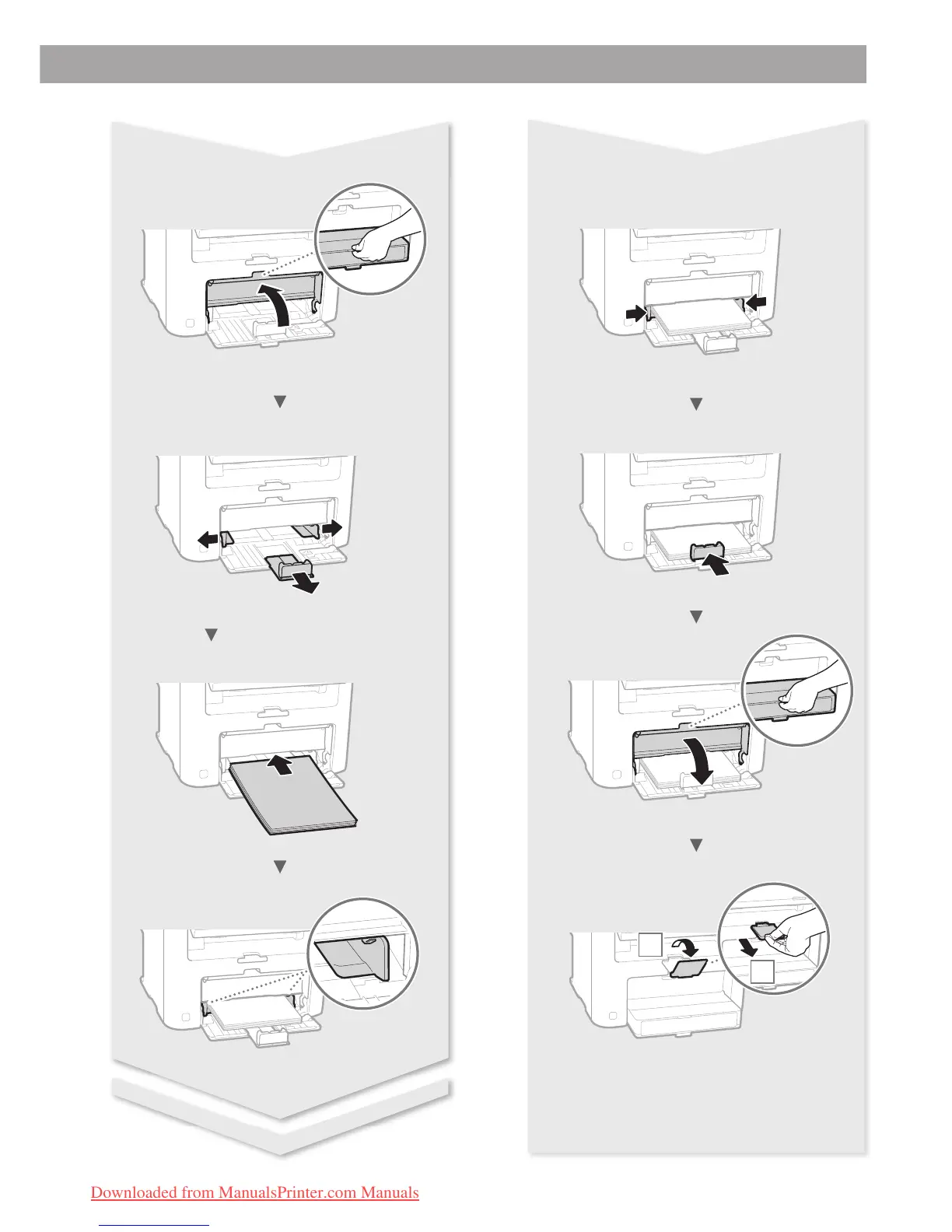 Downloaded from ManualsPrinter.com Manuals