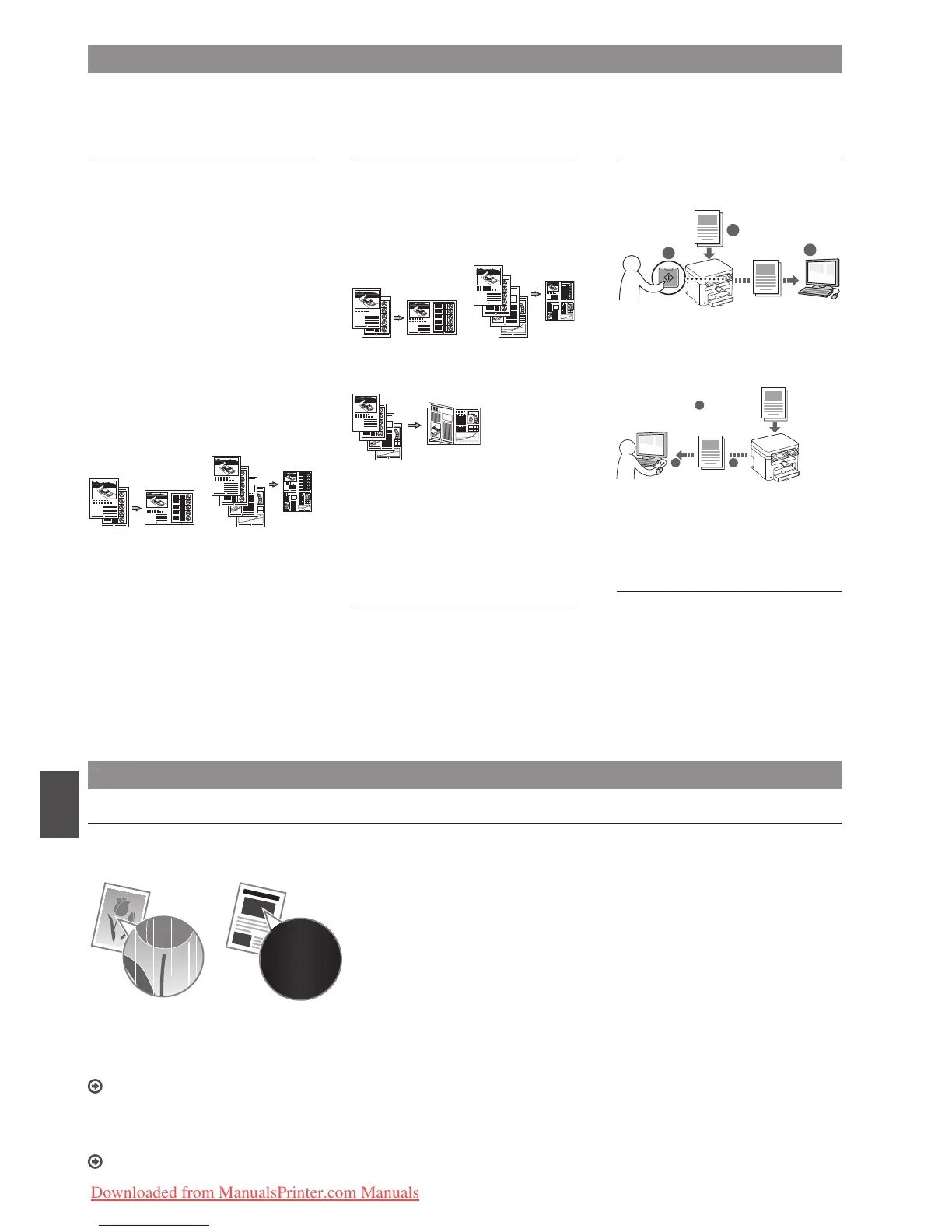 Downloaded from ManualsPrinter.com Manuals