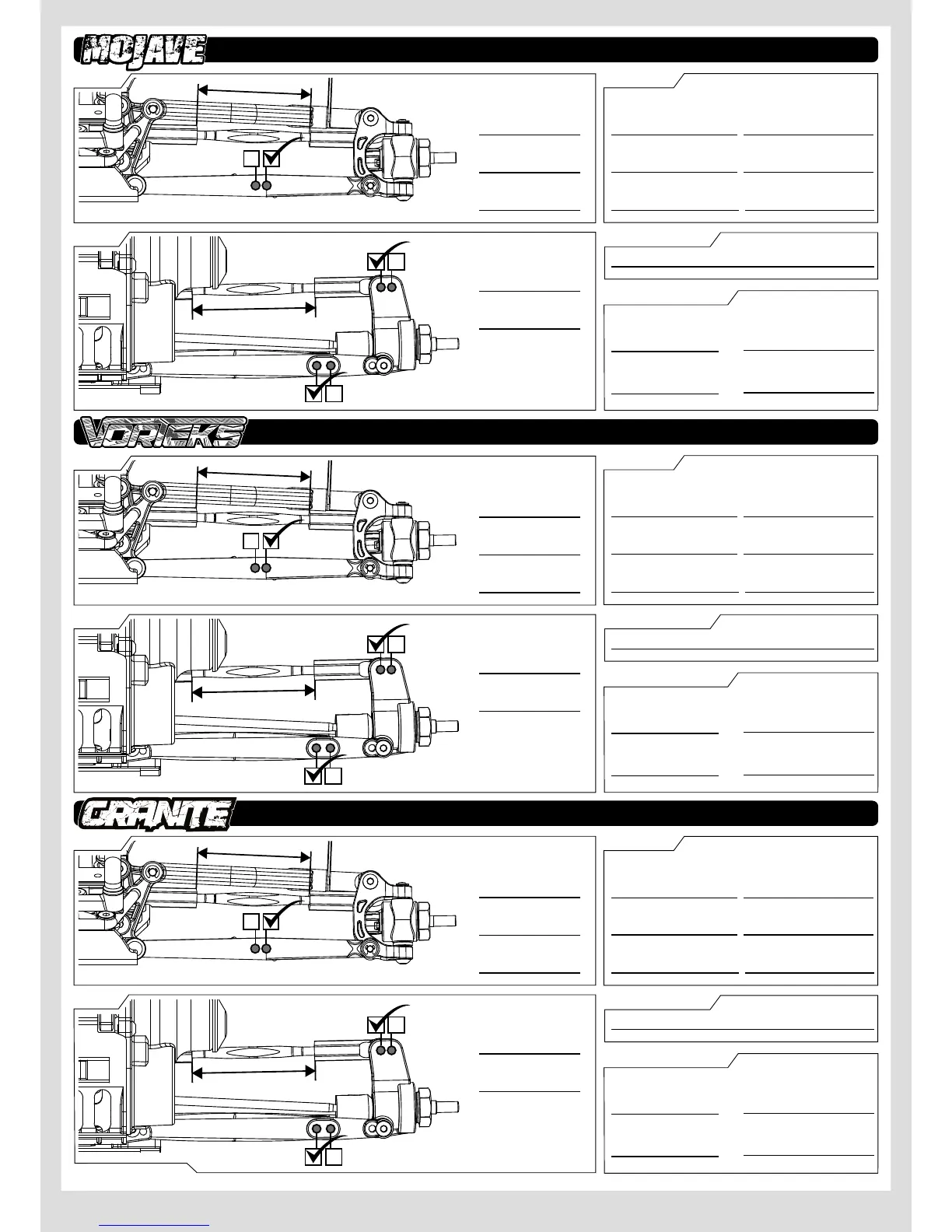 MOJAVE

VORTEKS

GRANITE