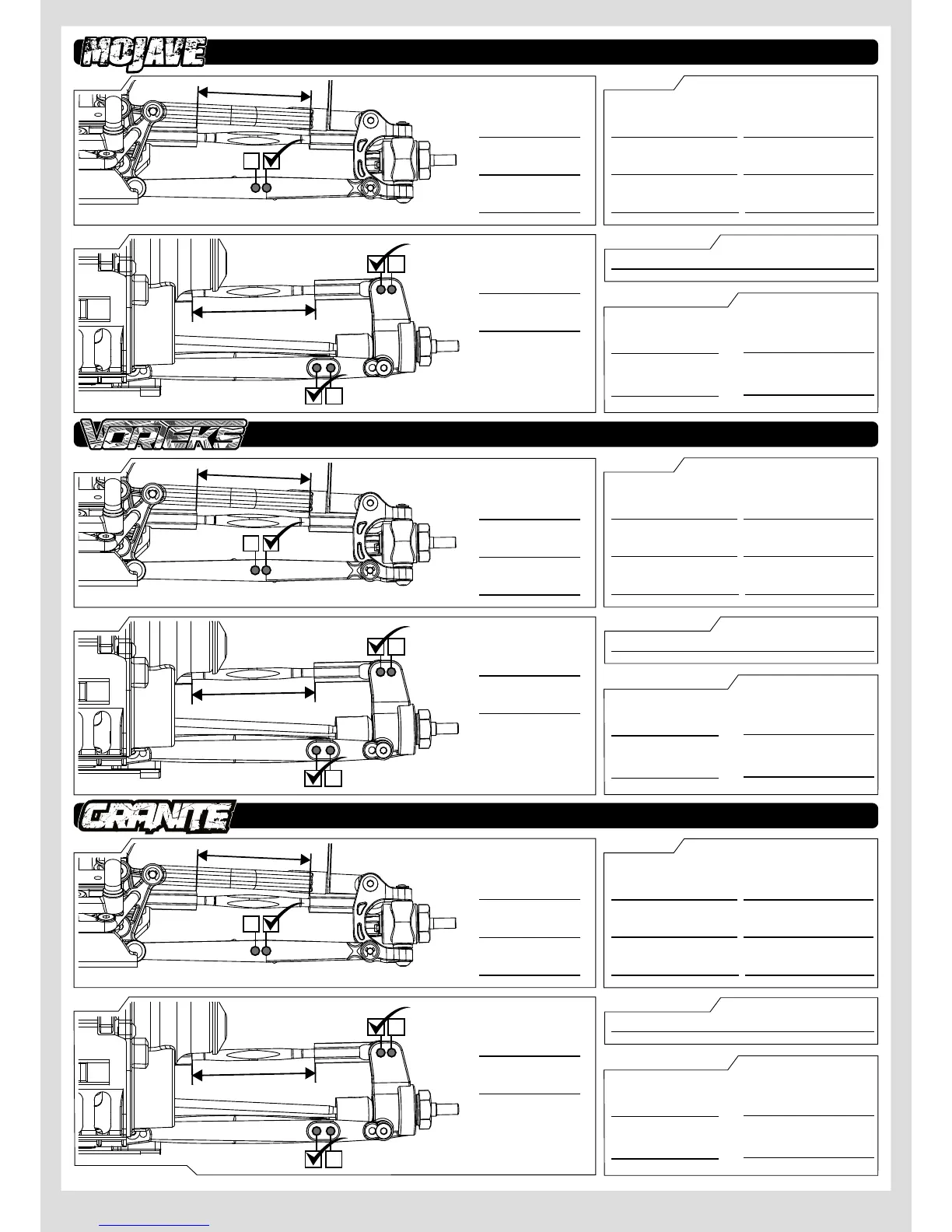 MOJAVE

VORTEKS

GRANITE