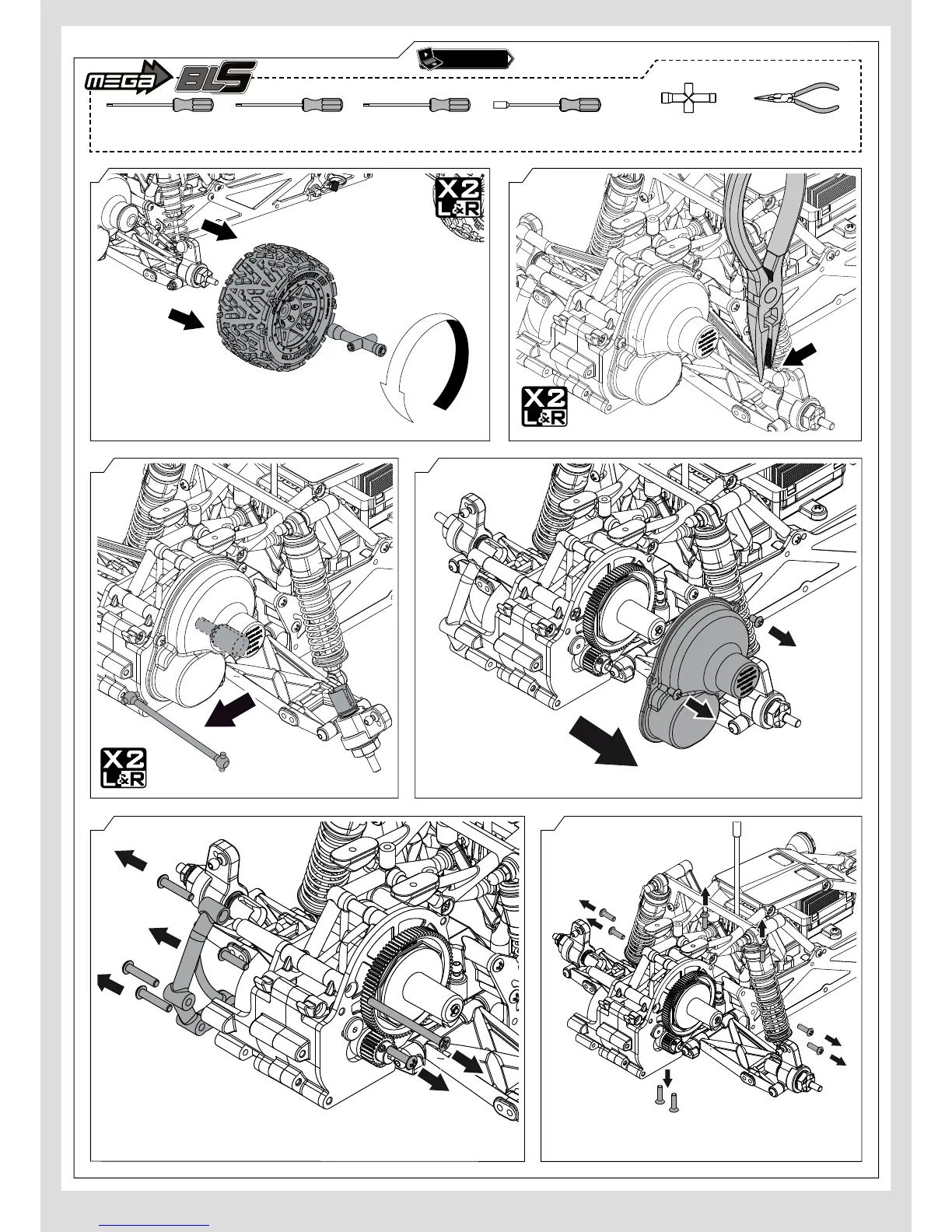 MEGA BLS

X2 L&R

X2 L&R

X2 L&R