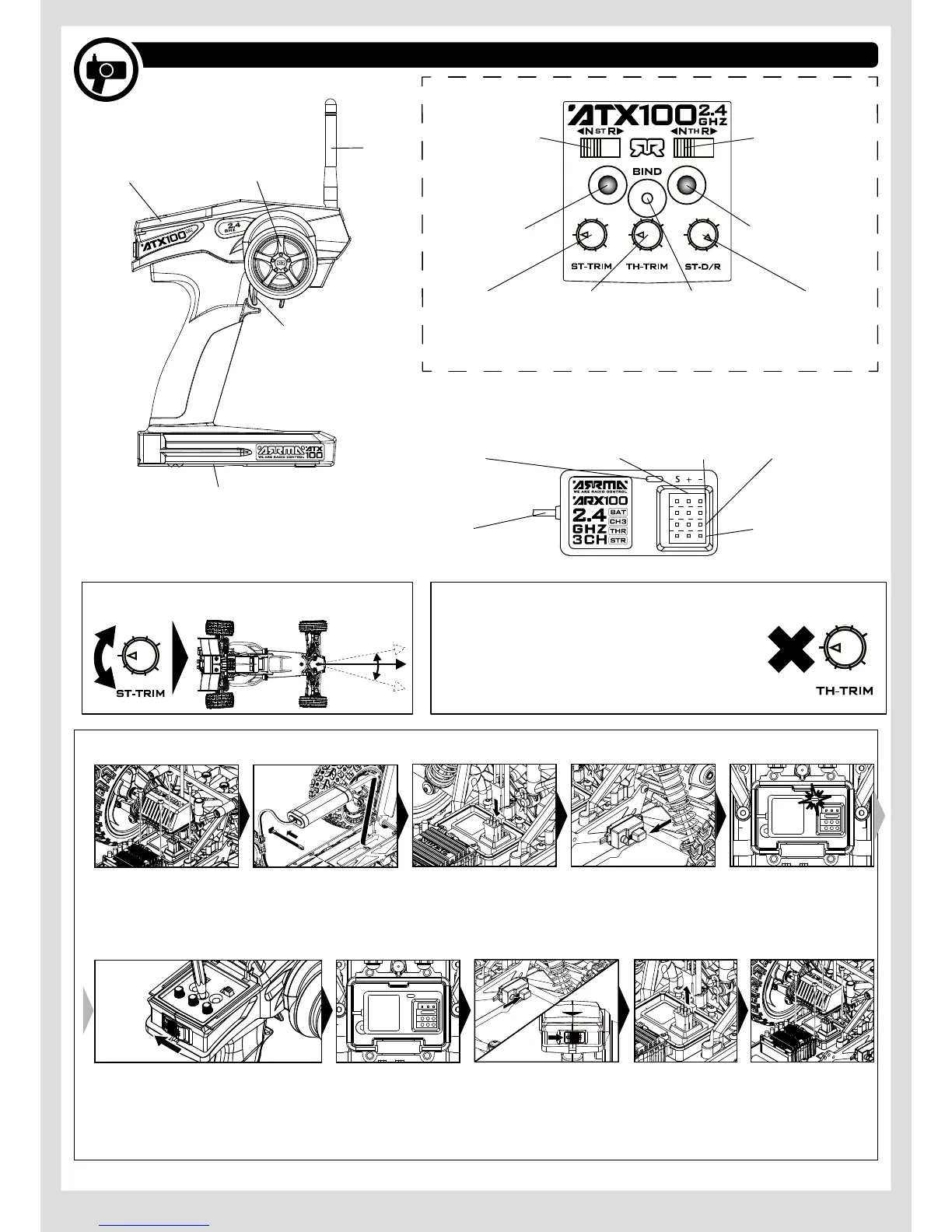 ATX100 2.4 GHZ
◄N ST R►
◄N TH R►
BIND
ST-TRIM
TH-TRIM
ST-D/R

ATX100 2.4 GHZ

ARRMA ATX 100
WE ARE RADIO CONTROL

S + -
ARRMA
WE ARE RADIO CONTROL
ARX100
2.4 GHZ 3CH
BAT
CH3
THR
STR

ST-TRIM

TH-TRIM