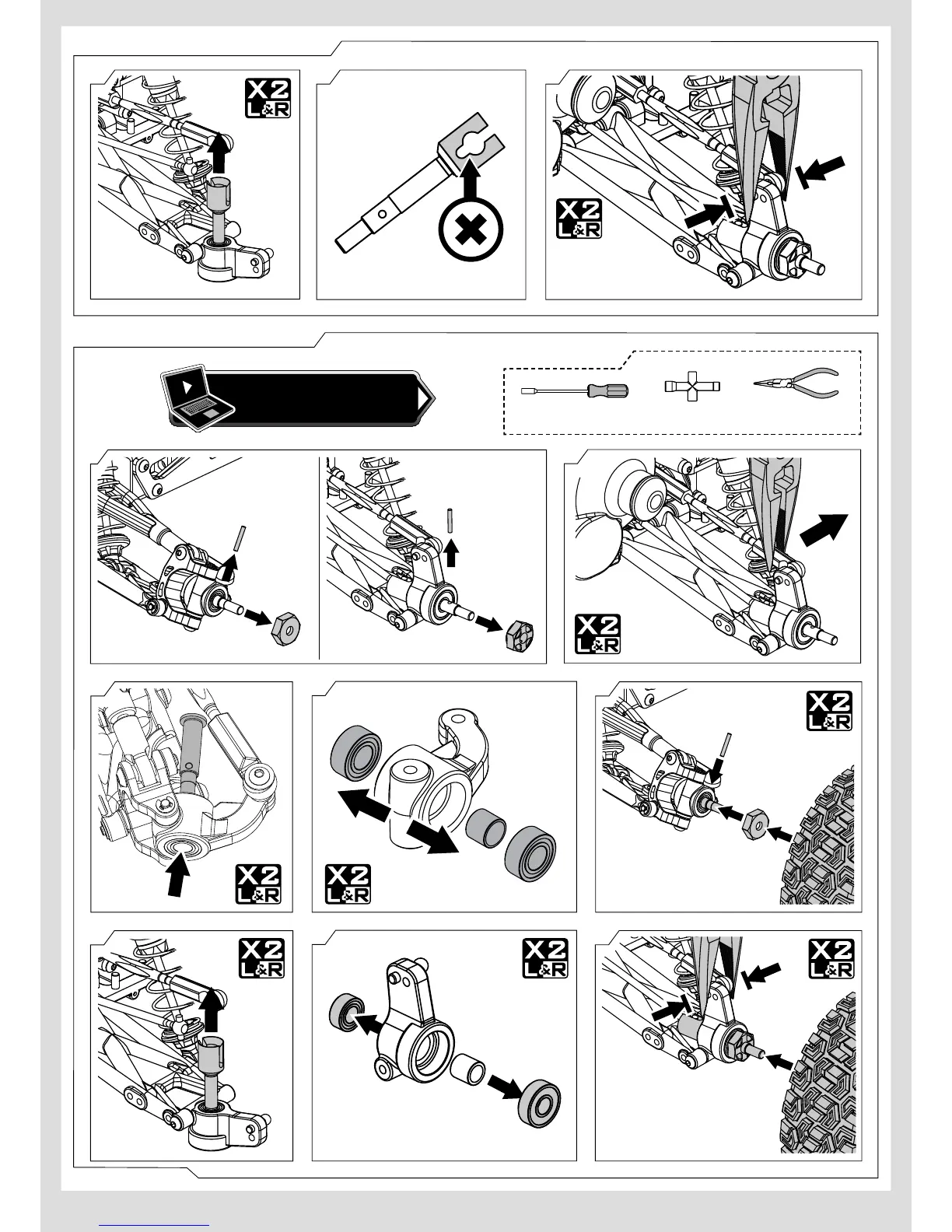 X2 L&R

X2 L&R

X2 L&R

X2 L&R

X2 L&R

X2 L&R

X2 L&R

X2 L&R

X2 L&R