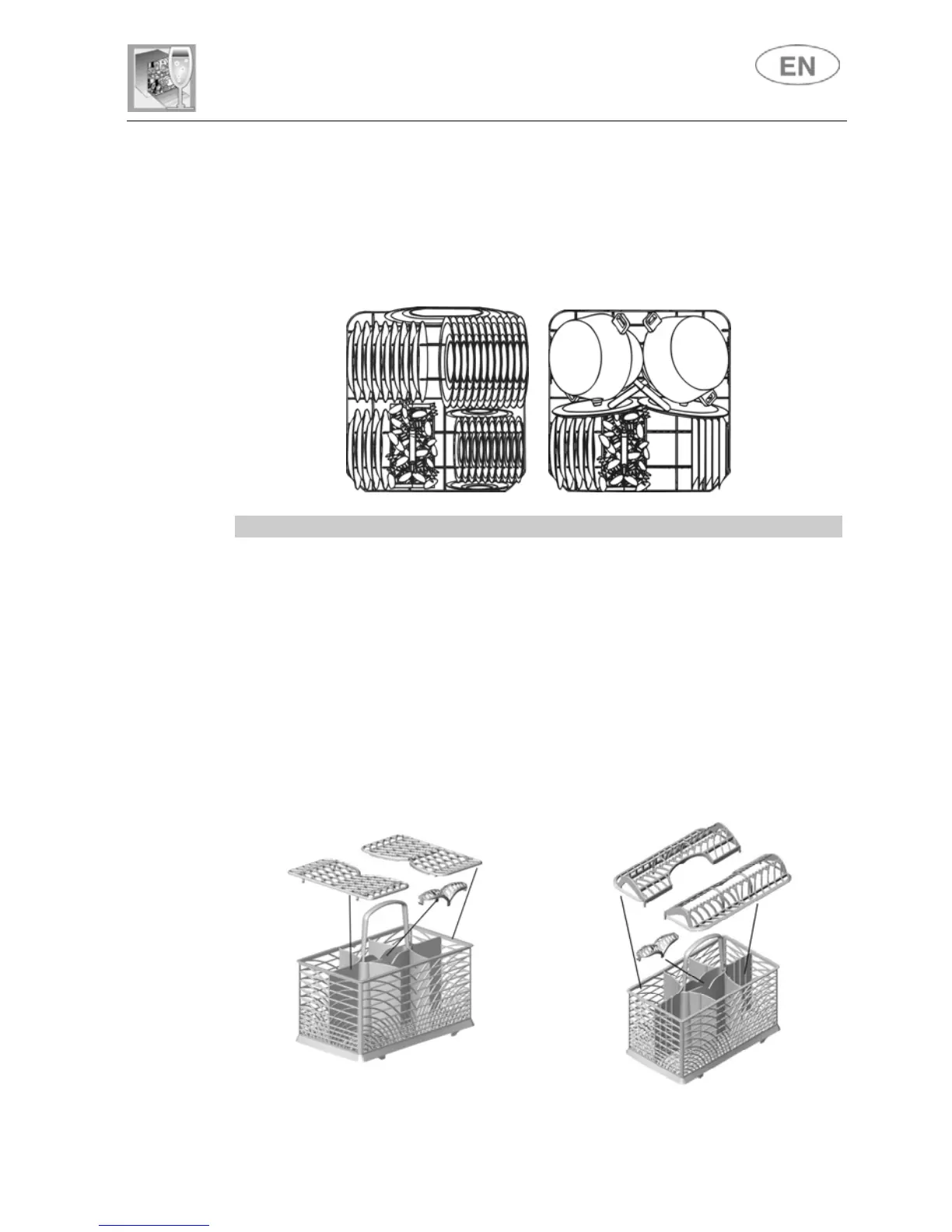 EN