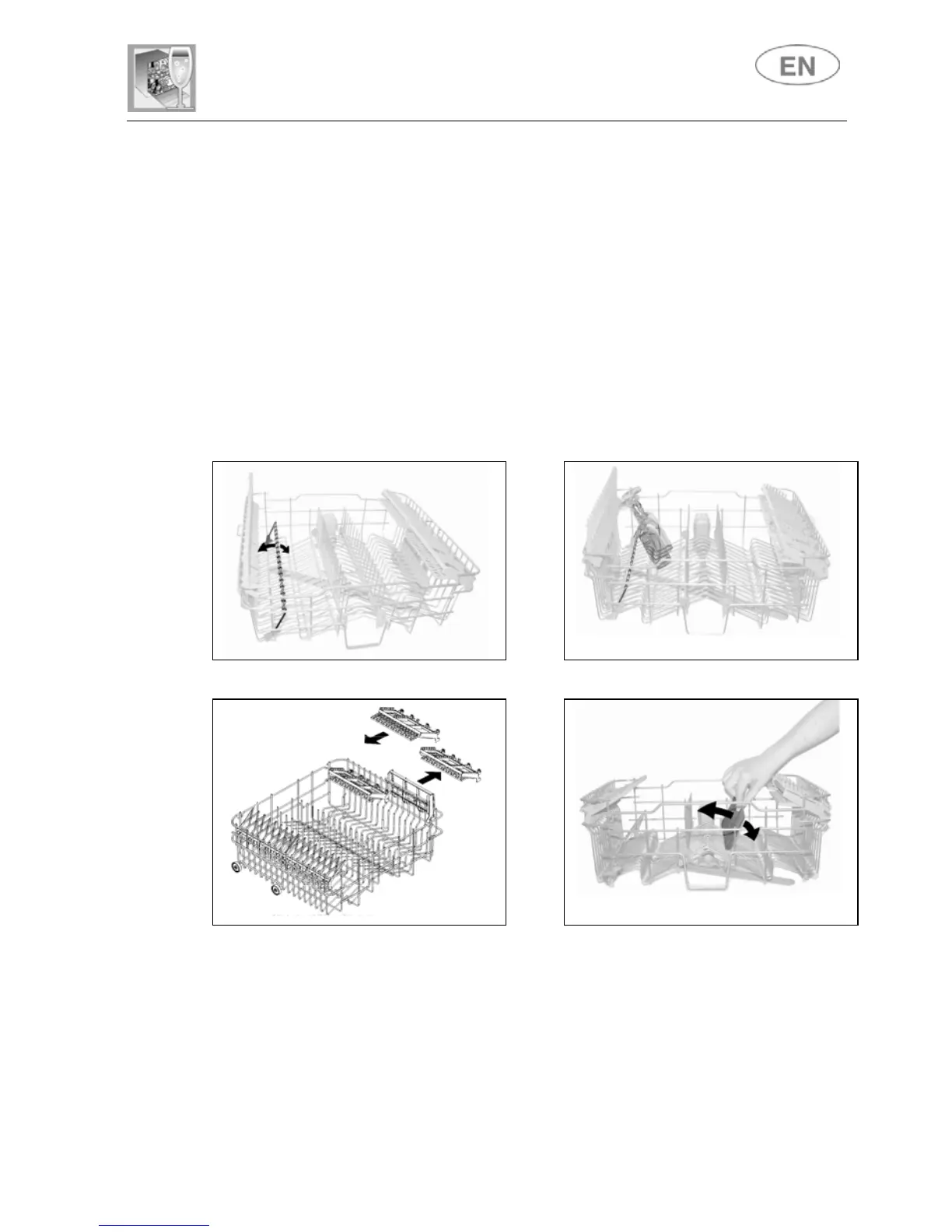 EN