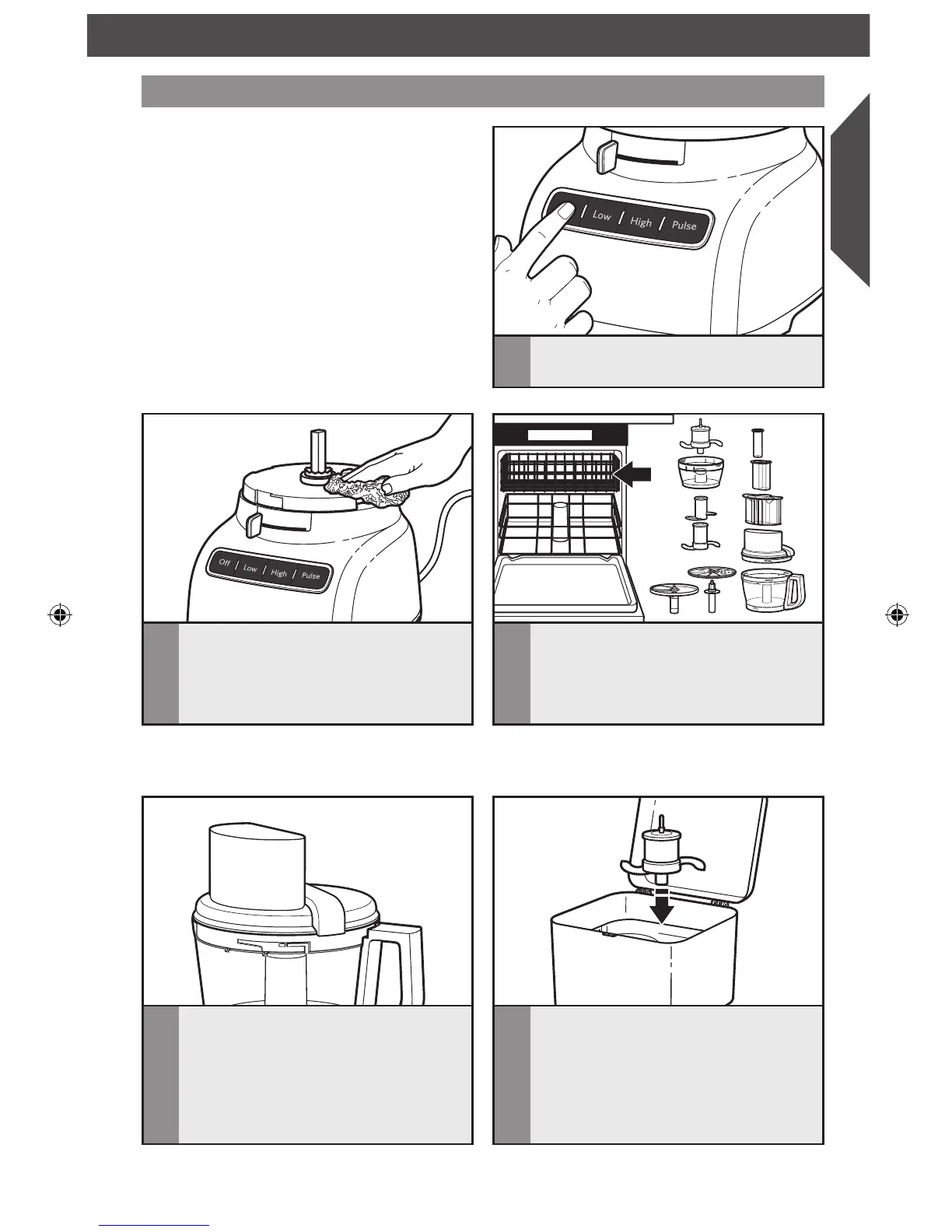 Low High Pulse

Off Low High Pulse