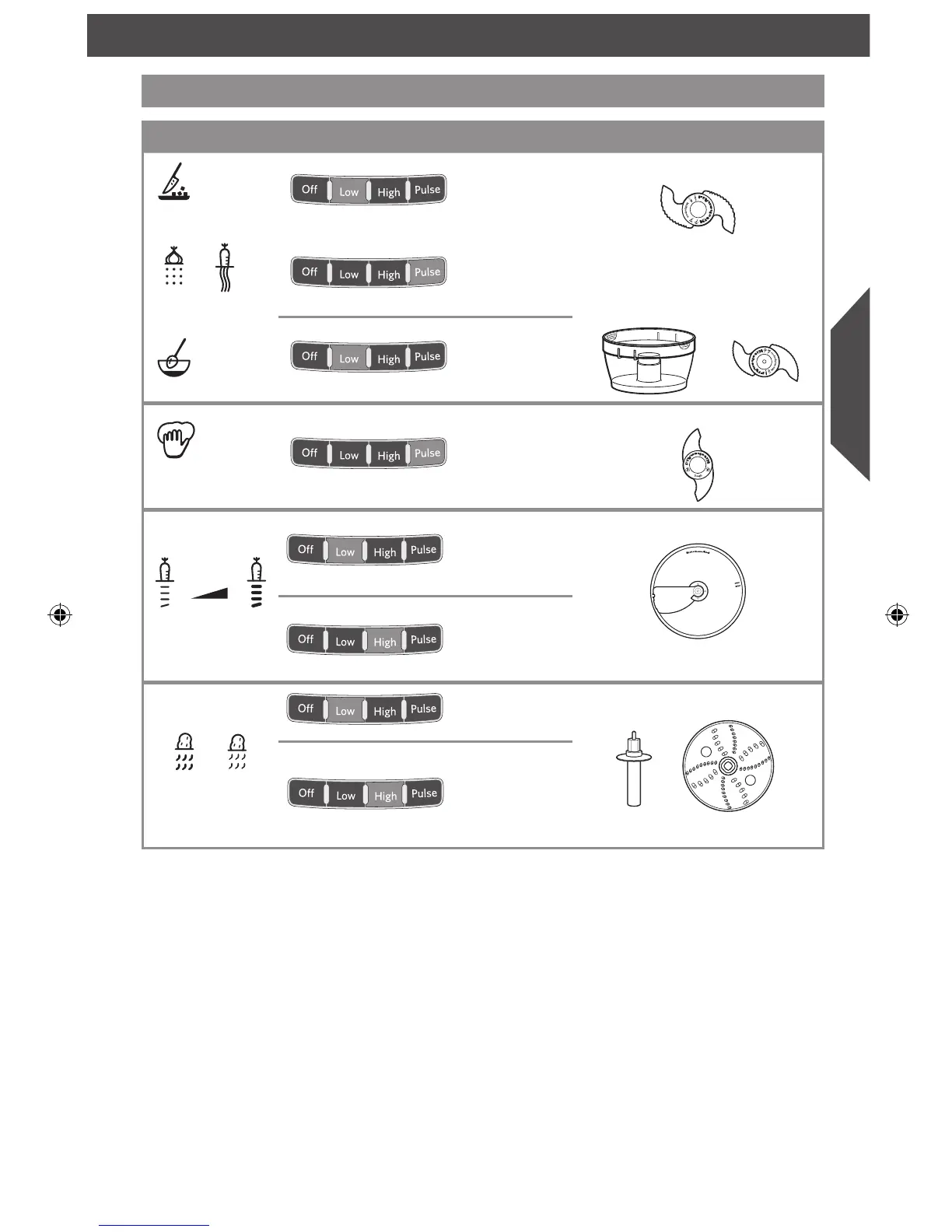 Off Low High Pulse

Off Low High Pulse

Off Low High Pulse

Off Low High Pulse

Off Low High Pulse

Off Low High Pulse

Off Low High Pulse

Off Low High Pulse