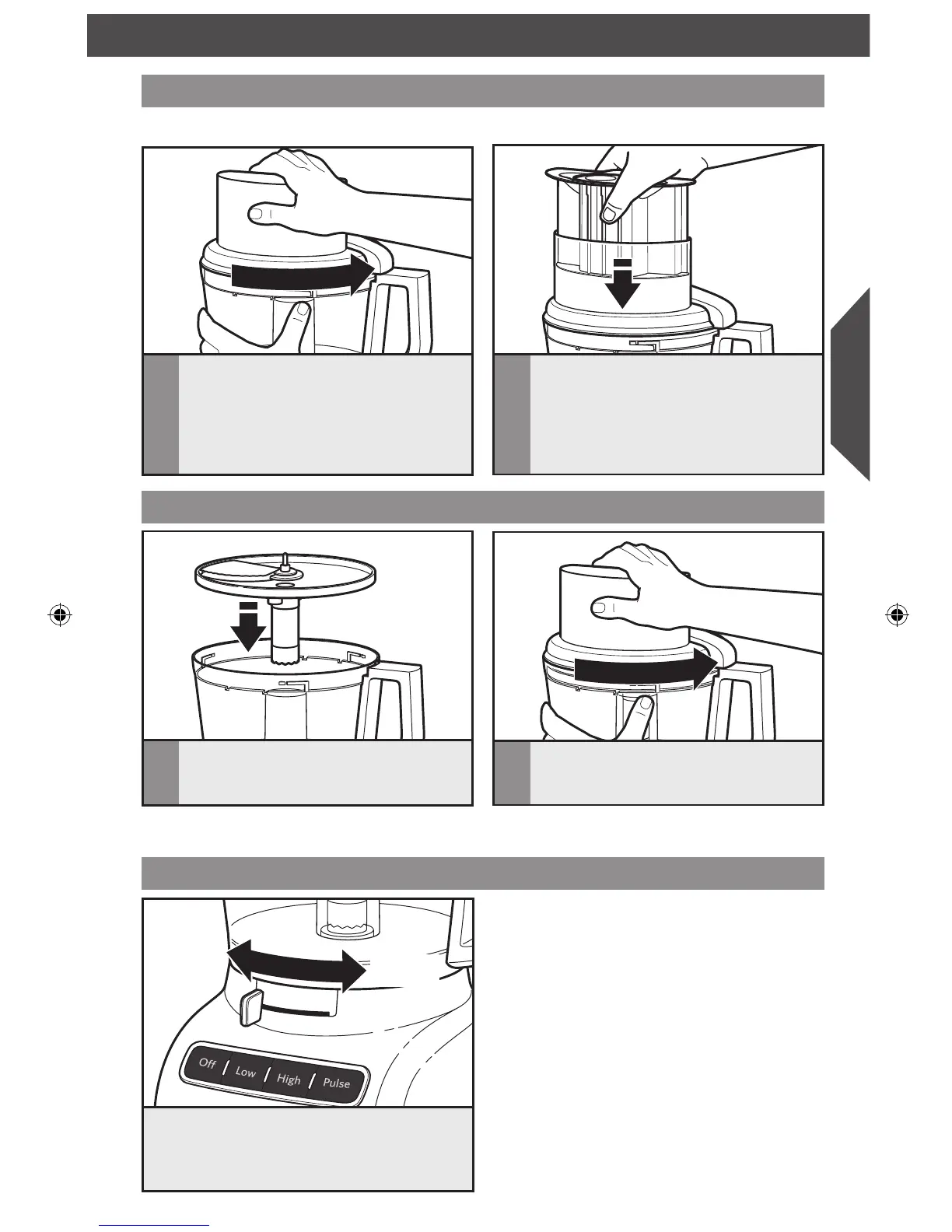 Off | Low | High | Pulse