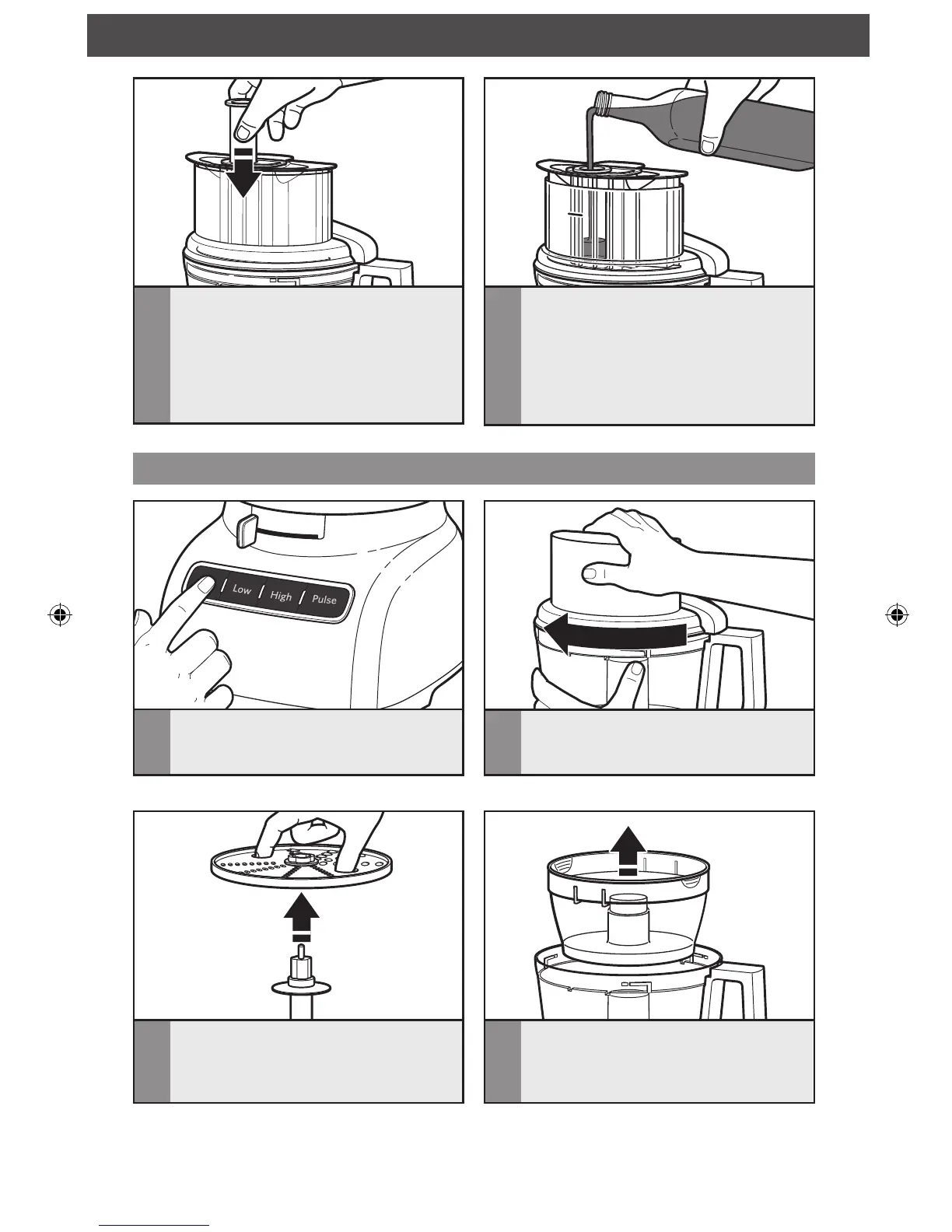 Low High Pulse