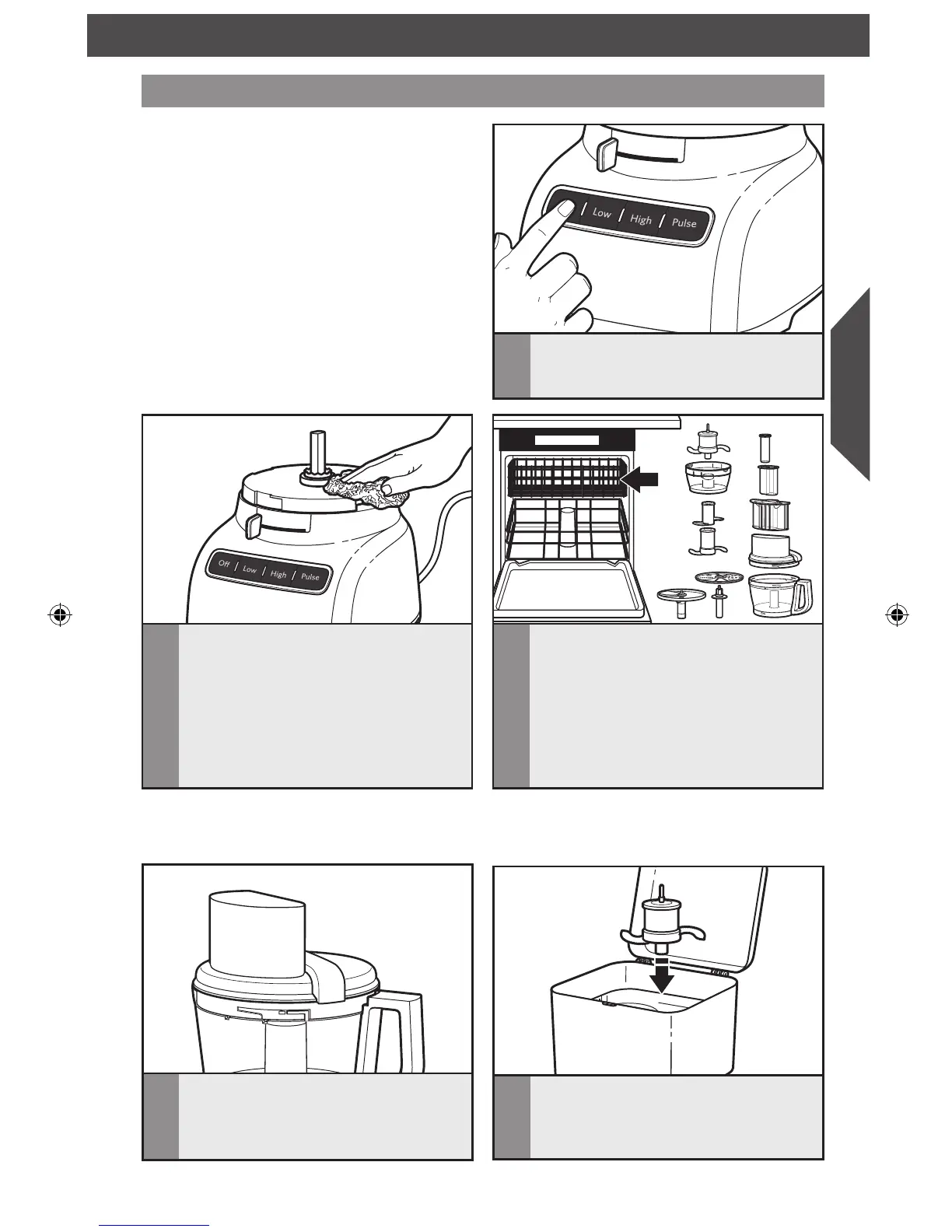 Low High Pulse

Off Low High Pulse