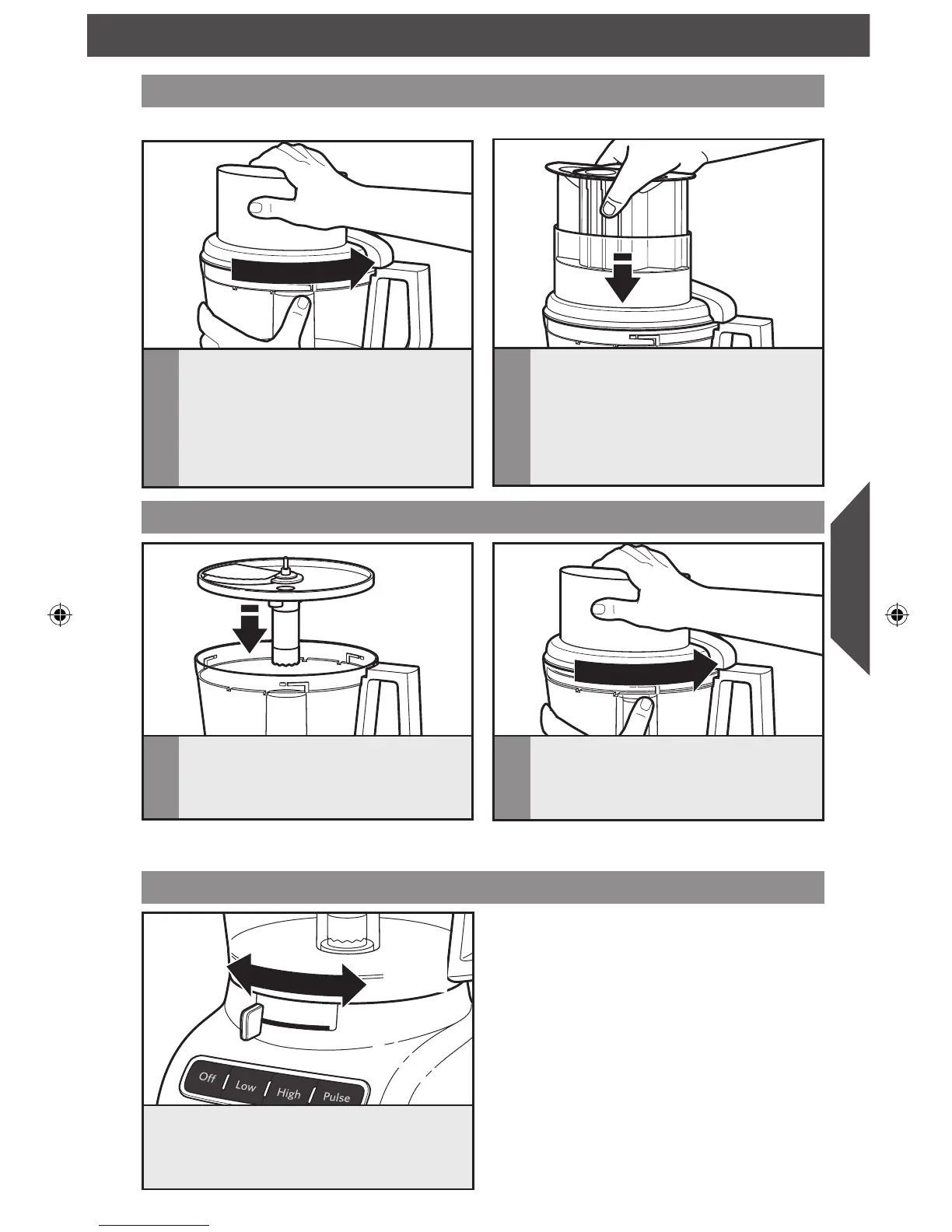 Off | Low | High | Pulse