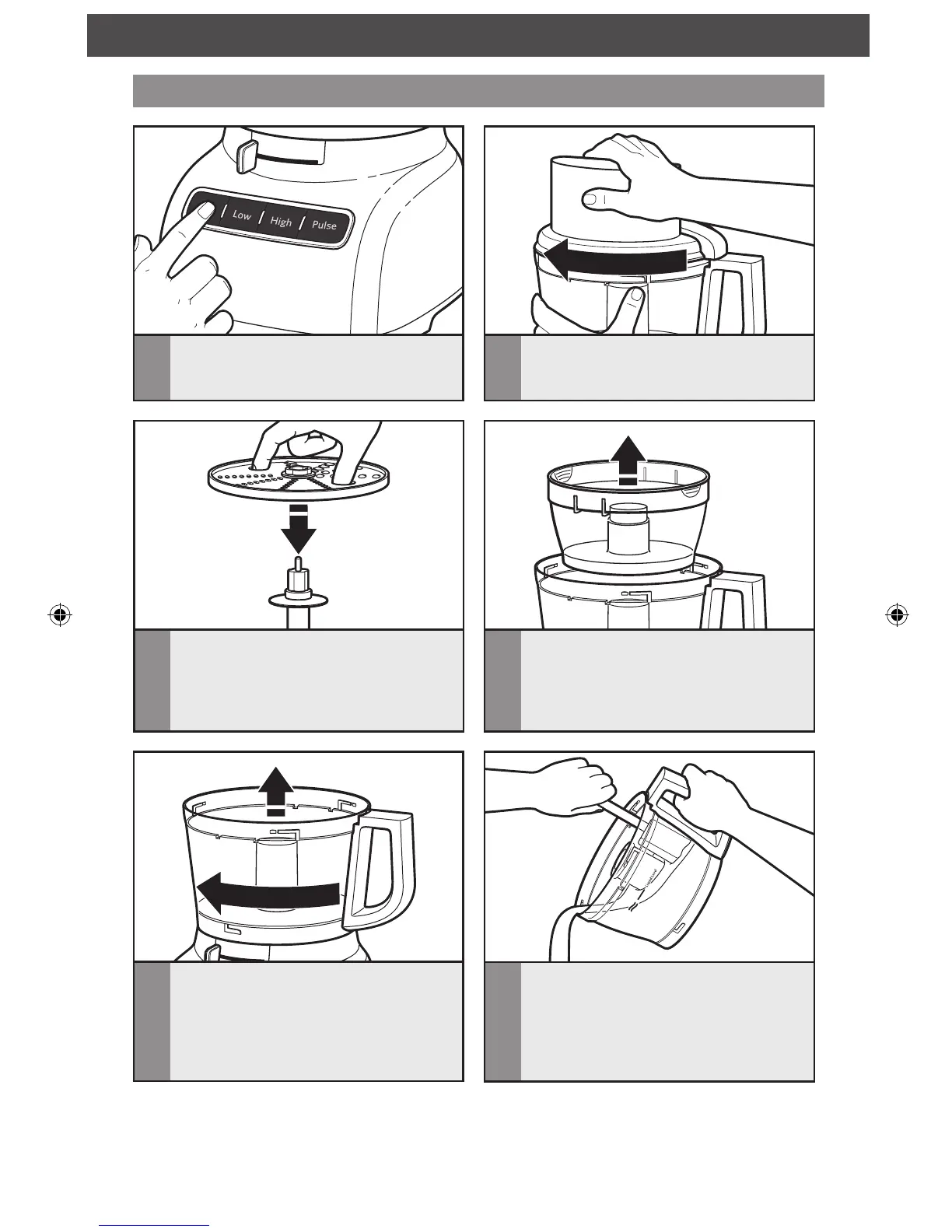 Low
High
Pulse