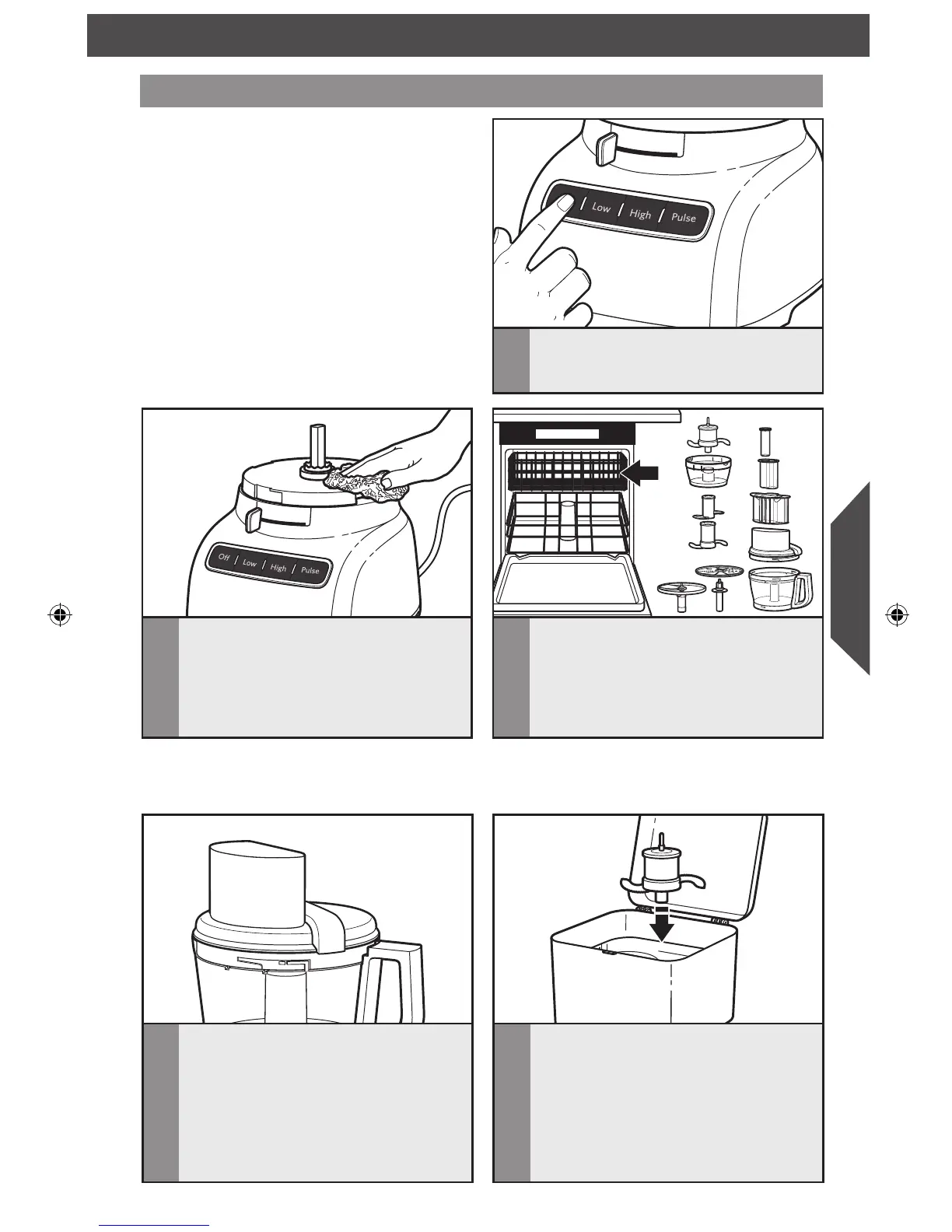 Low High Pulse

Off Low High Pulse