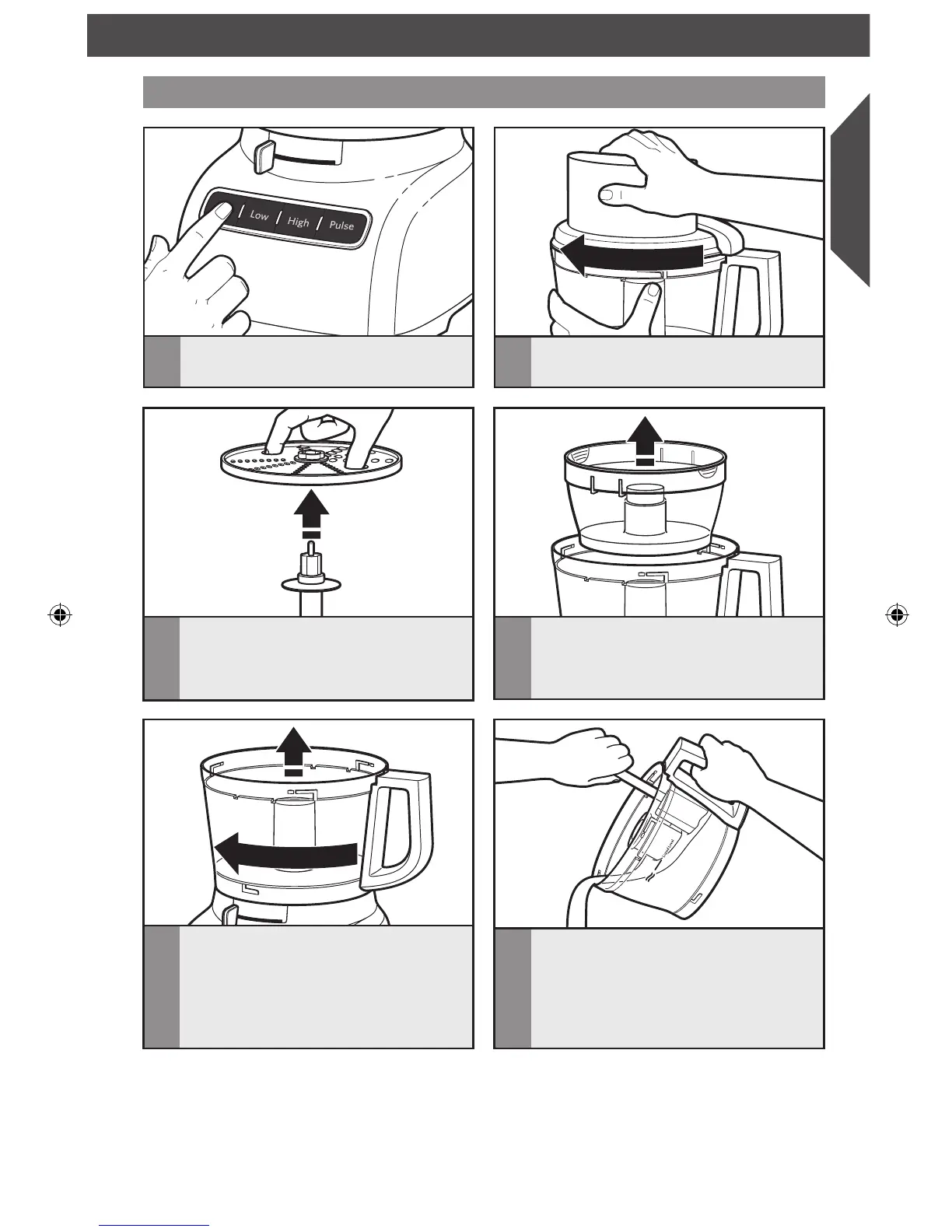 Low
High
Pulse