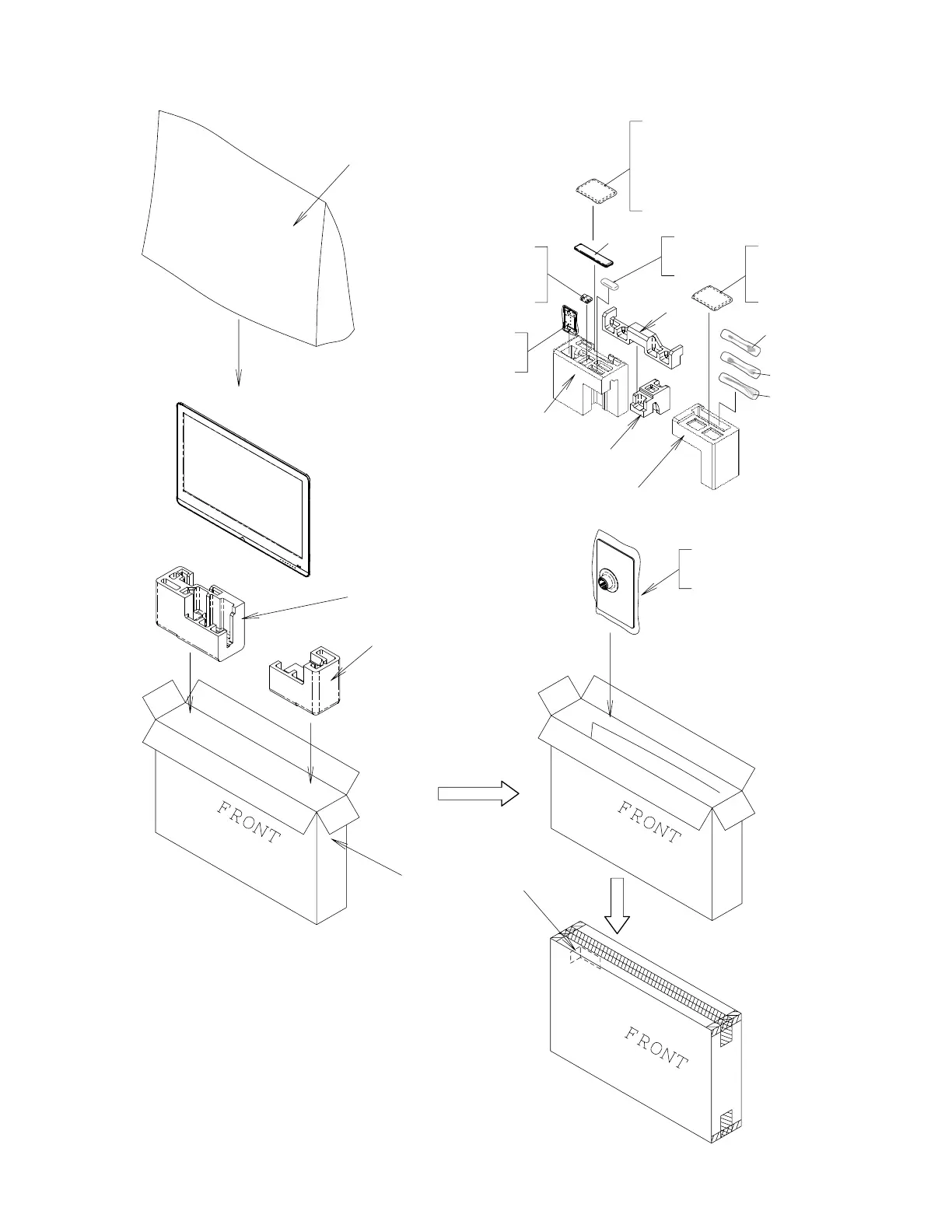 FRONT

FRONT

FRONT