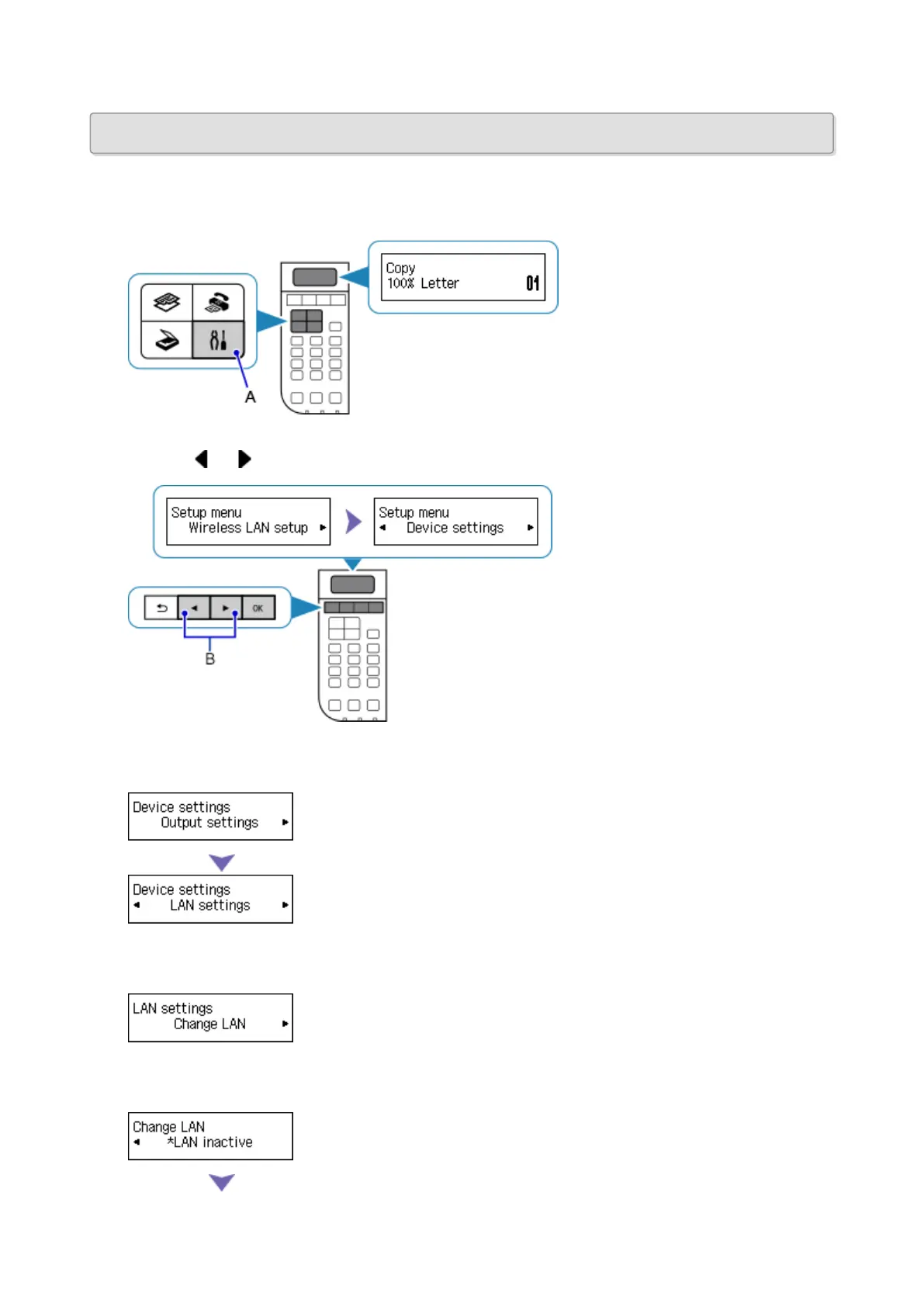 Copy
100% Letter 01

A

Setup menu
Wireless LAN setup

Setup menu
Device settings

OK

B

Device settings
Output settings

Device settings
LAN settings

LAN settings
Change LAN

Change LAN
*LAN inactive