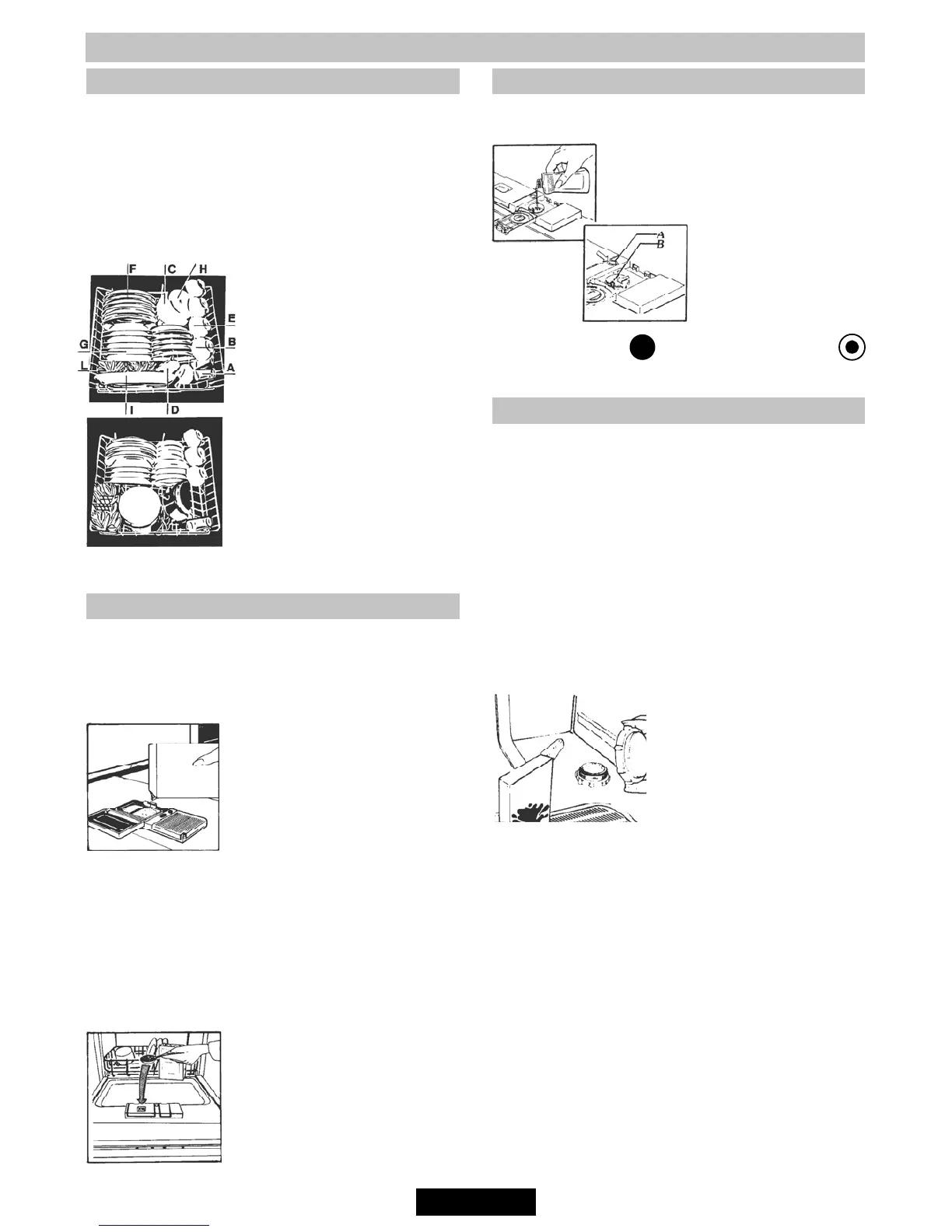 F C H
E
G B
L A
I D

A
B