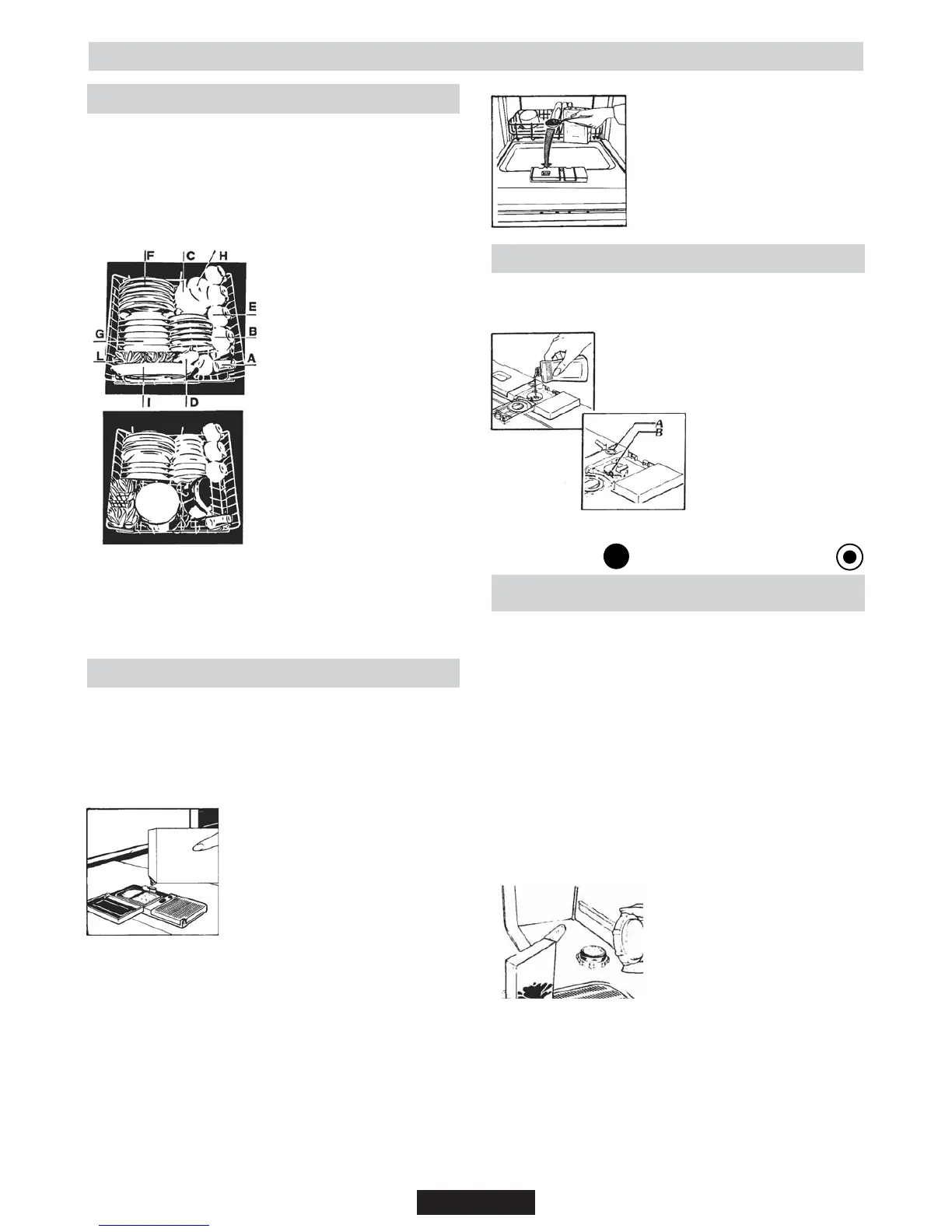 F C H
E
G B
L A
I D

A
B