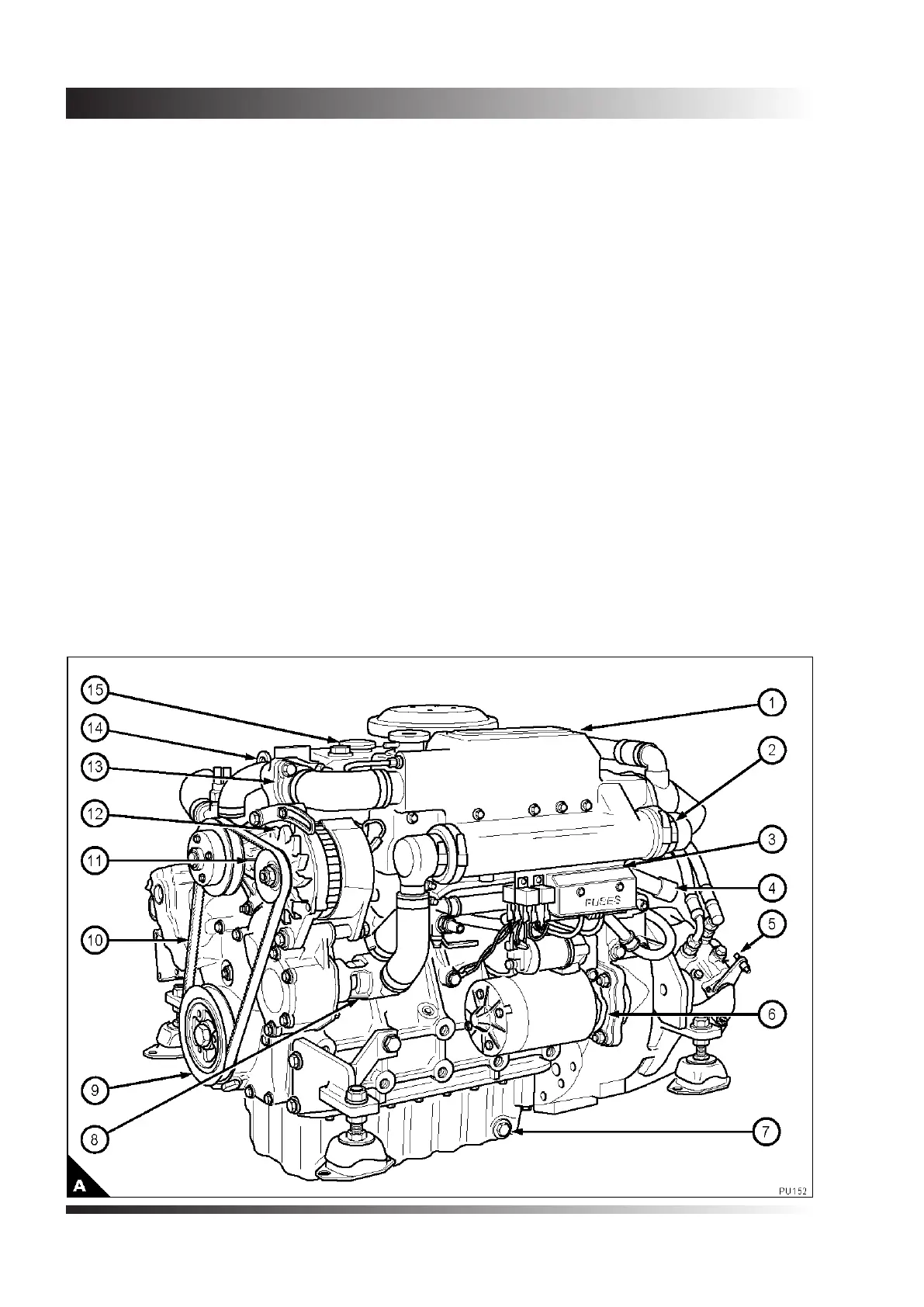 15
14
13
12
11
10
9
8
1
2
3
4
5
6
7
FUSES
A
PU152