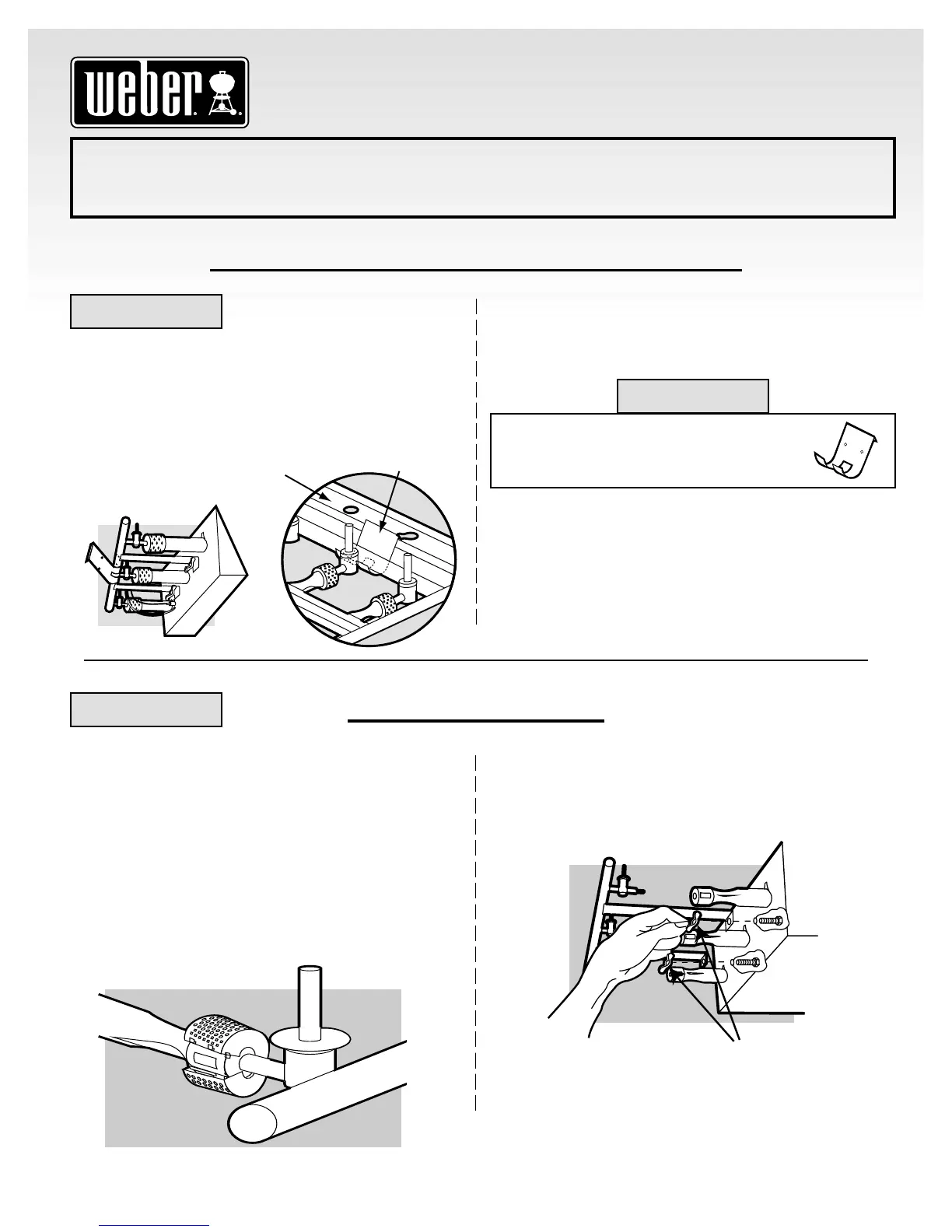 weber