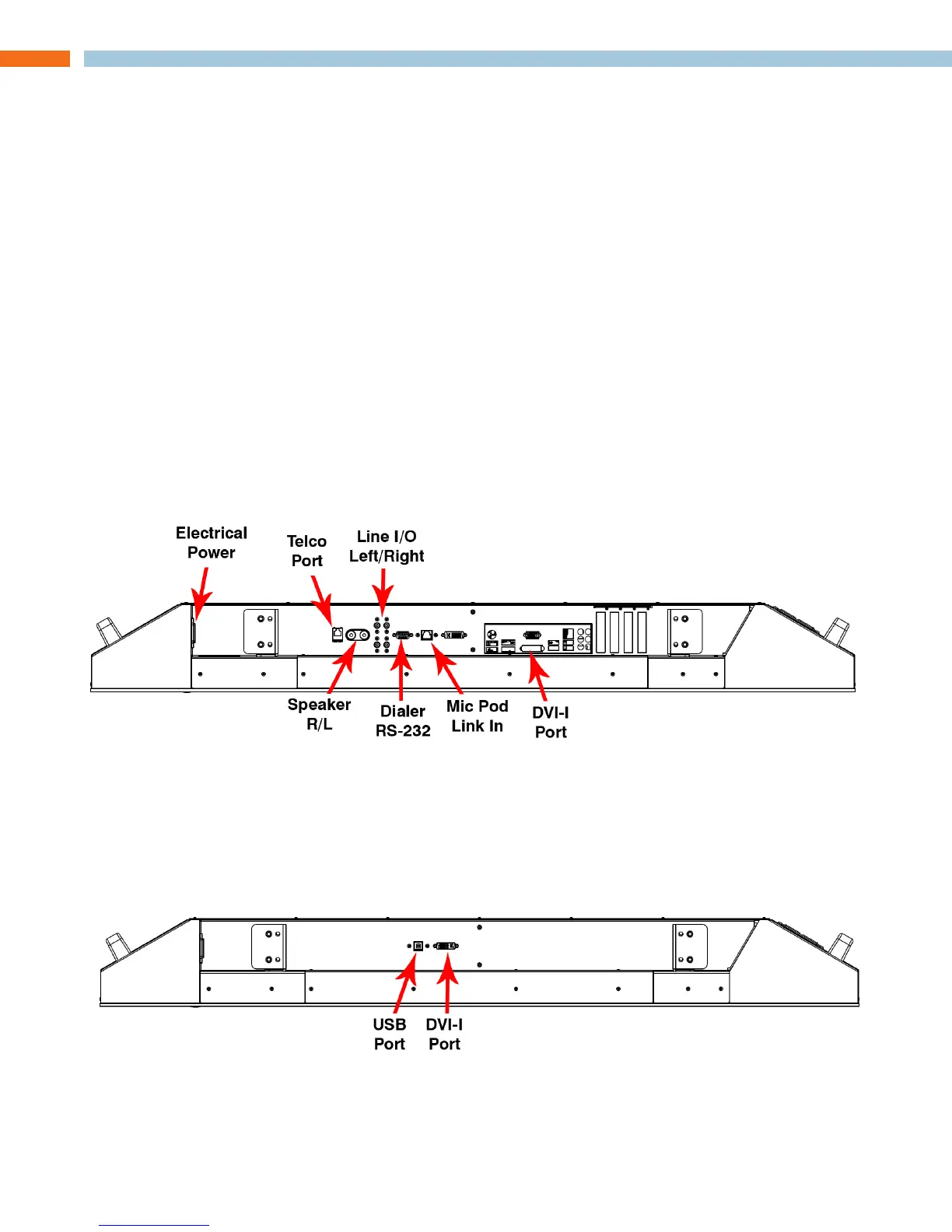 Electrical Power

Telco Port

Line I/O Left/Right

Speaker R/L

Dialer RS-232

Mic Pod Link In

DVI-I Port

USB Port

DVI-I Port