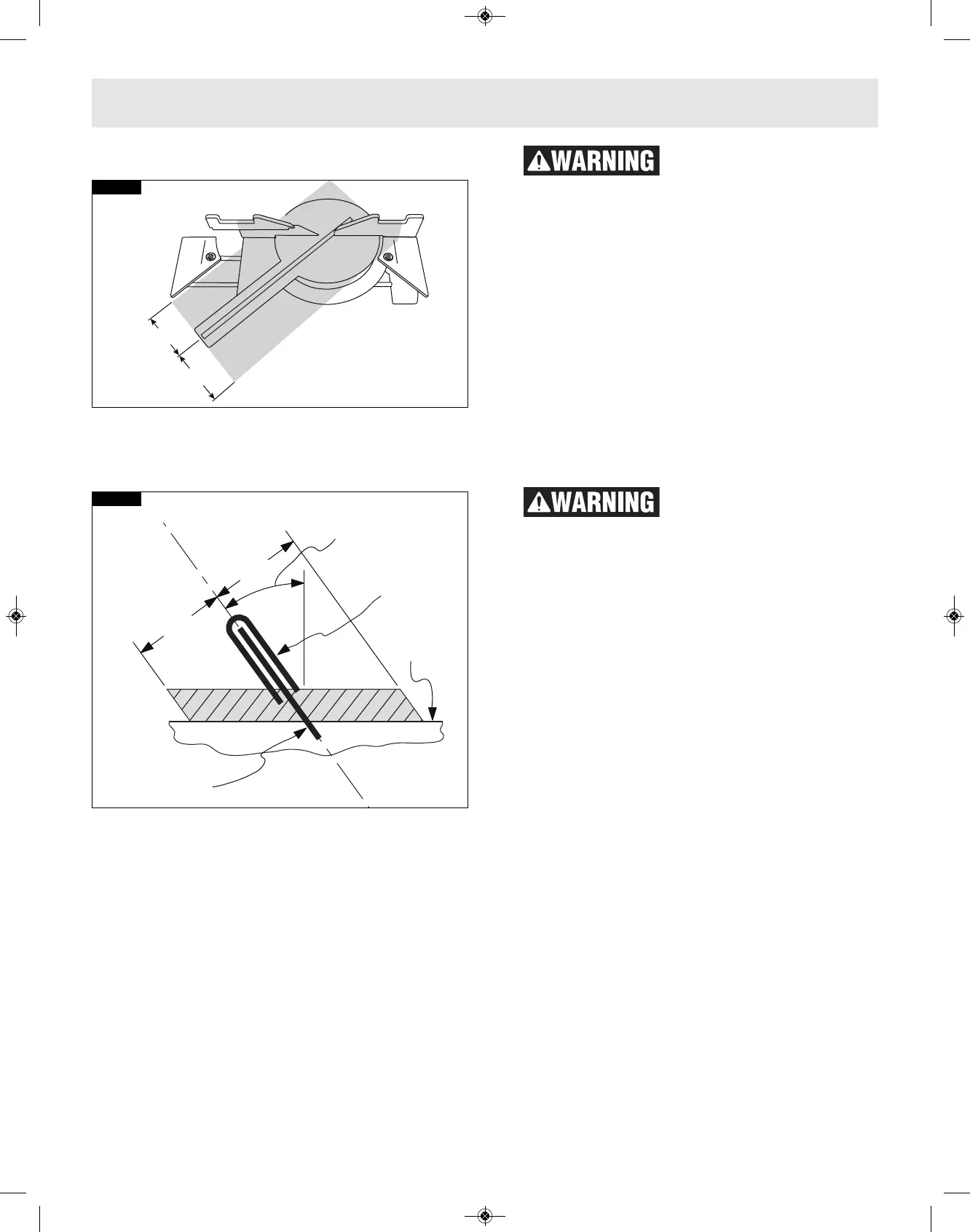 WARNING

WARNING